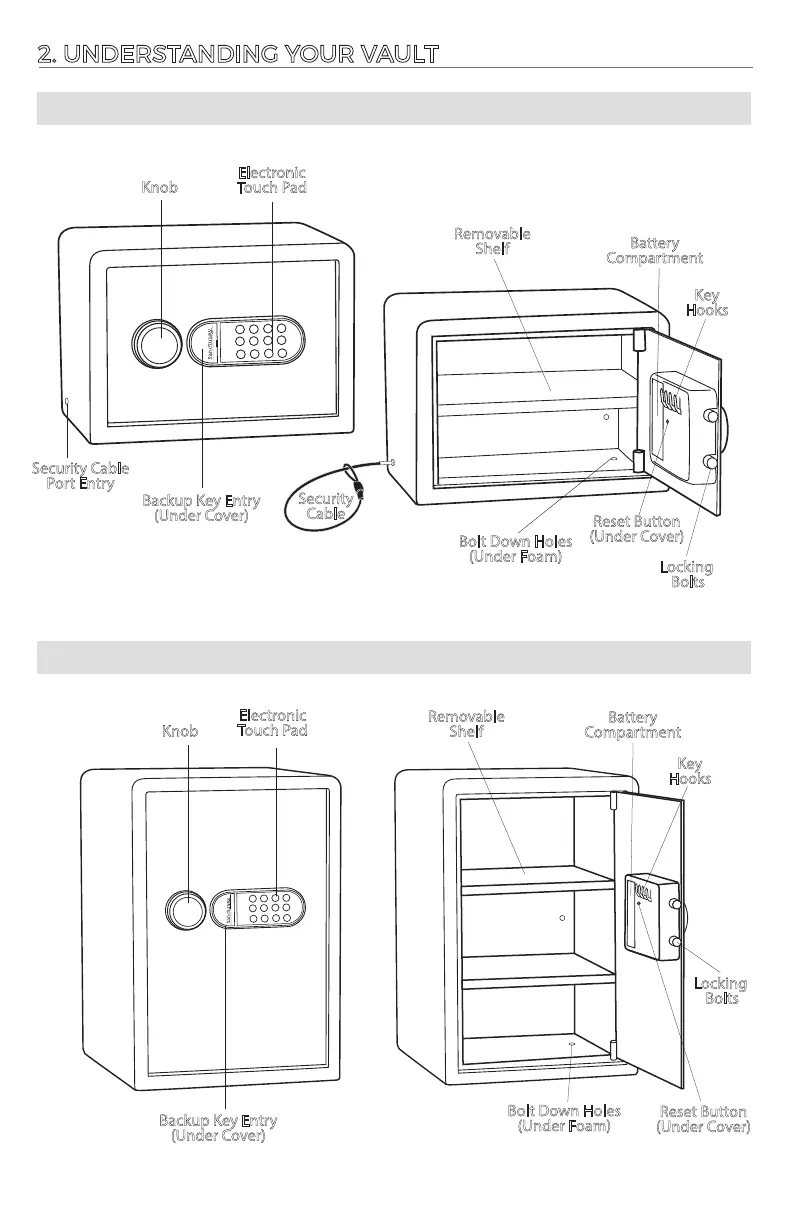 2. UNDERSTANDING YOUR VAULT

Knob

Electronic Touch Pad

Removable Shelf

Battery Compartment

Key Hooks

Security Cable Port Entry

Backup Key Entry (Under Cover)

Security Cable

Bolt Down Holes (Under Foam)

Reset Button (Under Cover)

Locking Bolts

Knob

Electronic Touch Pad

Removable Shelf

Battery Compartment

Key Hooks

Locking Bolts

Backup Key Entry (Under Cover)

Bolt Down Holes (Under Foam)

Reset Button (Under Cover)