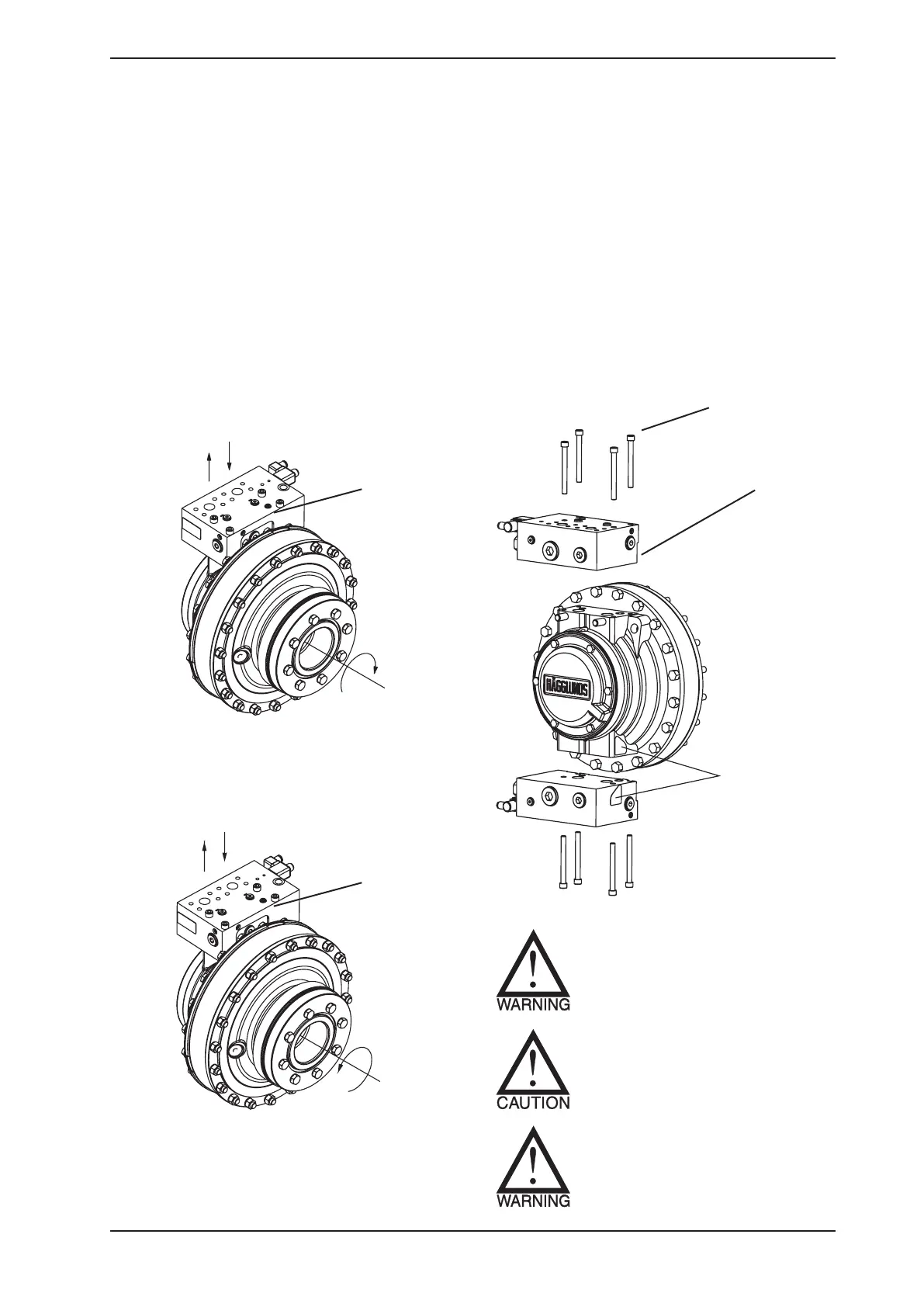 HÄGGLUNDS

WARNING

CAUTION

WARNING