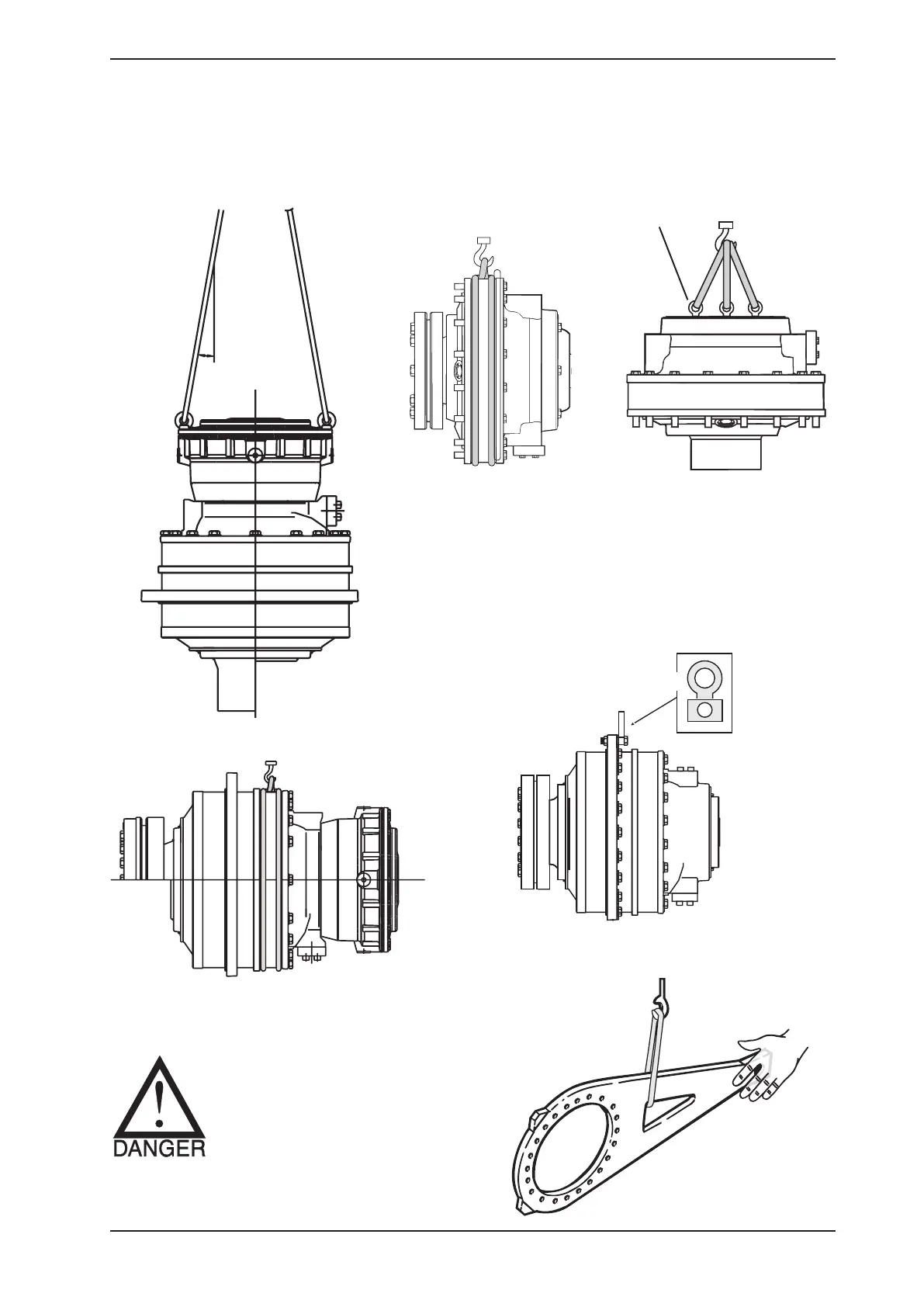 DANGER