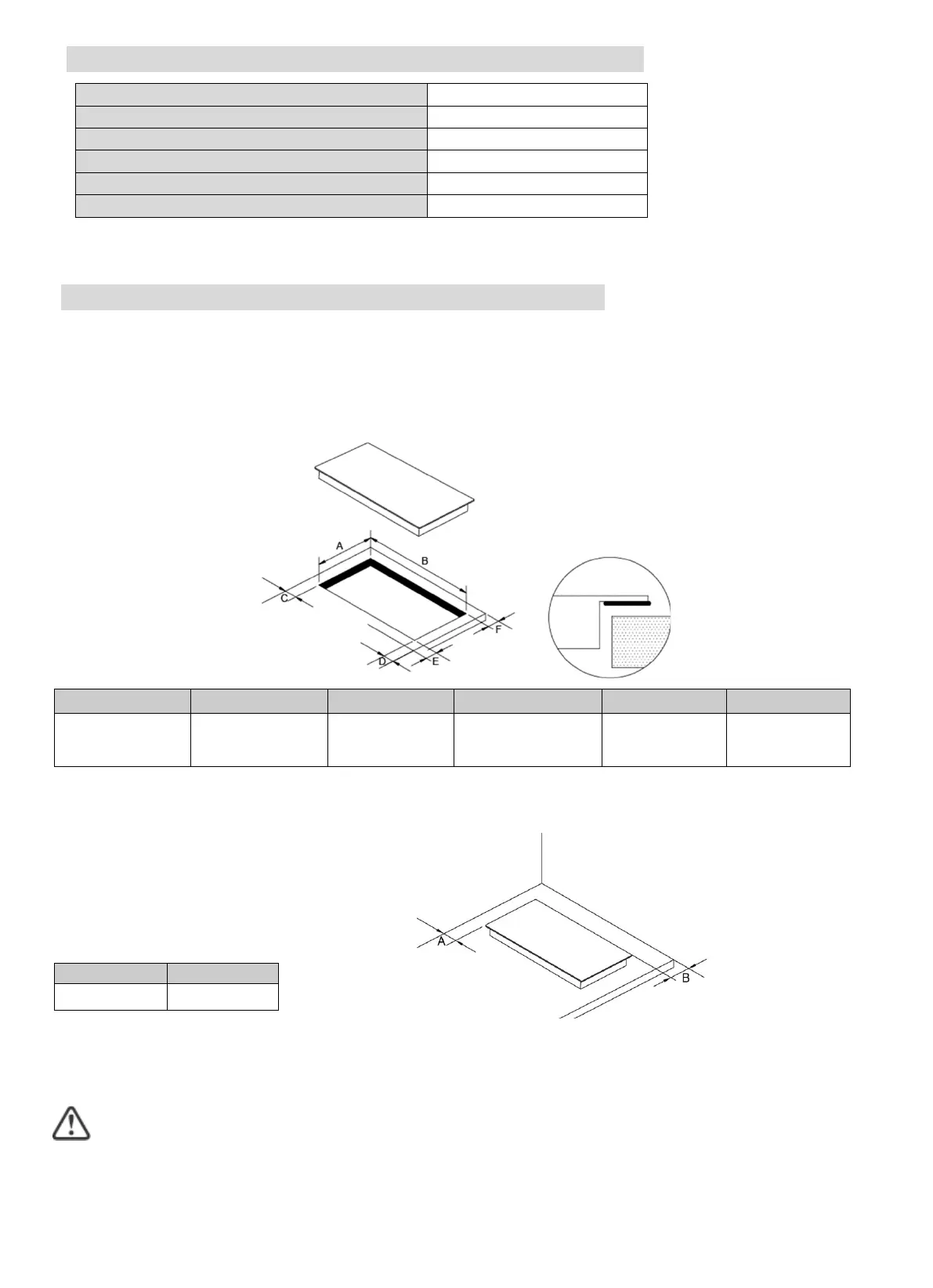 A

B

C

D

E

F

A

B