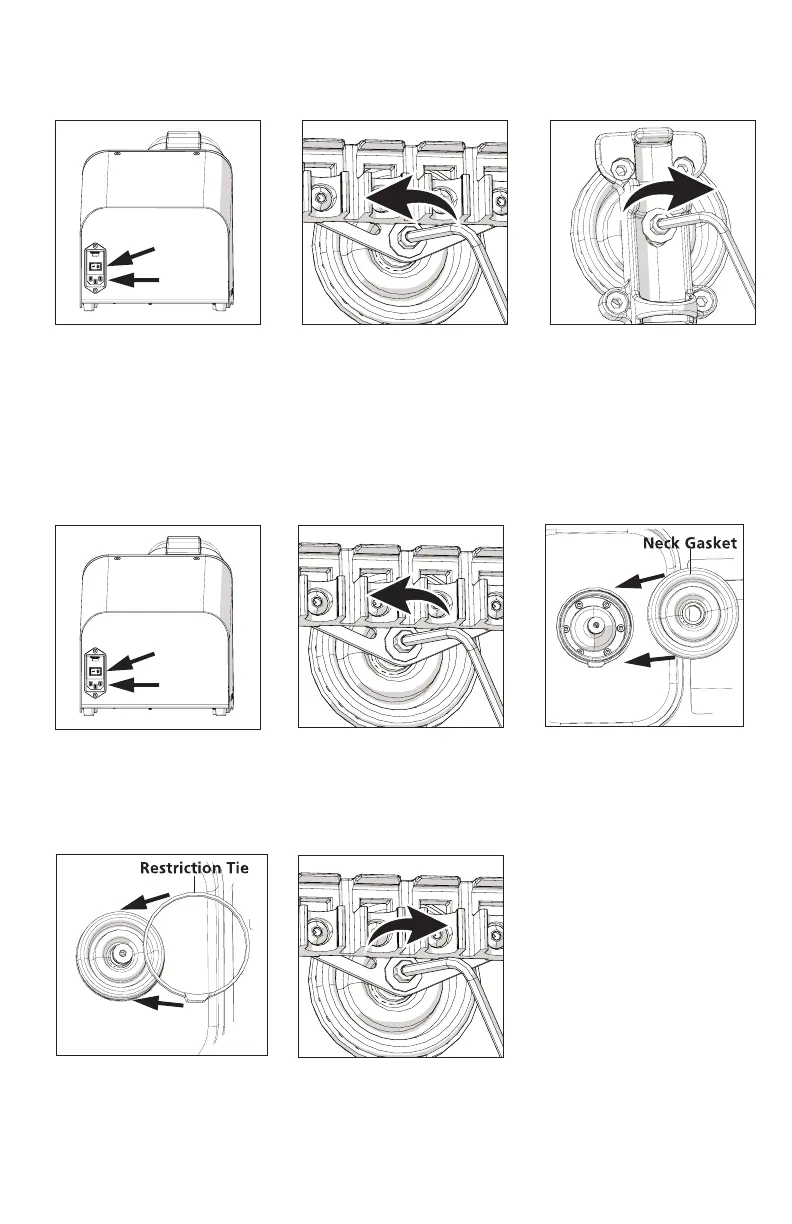 Neck Gasket

Restriction Tie