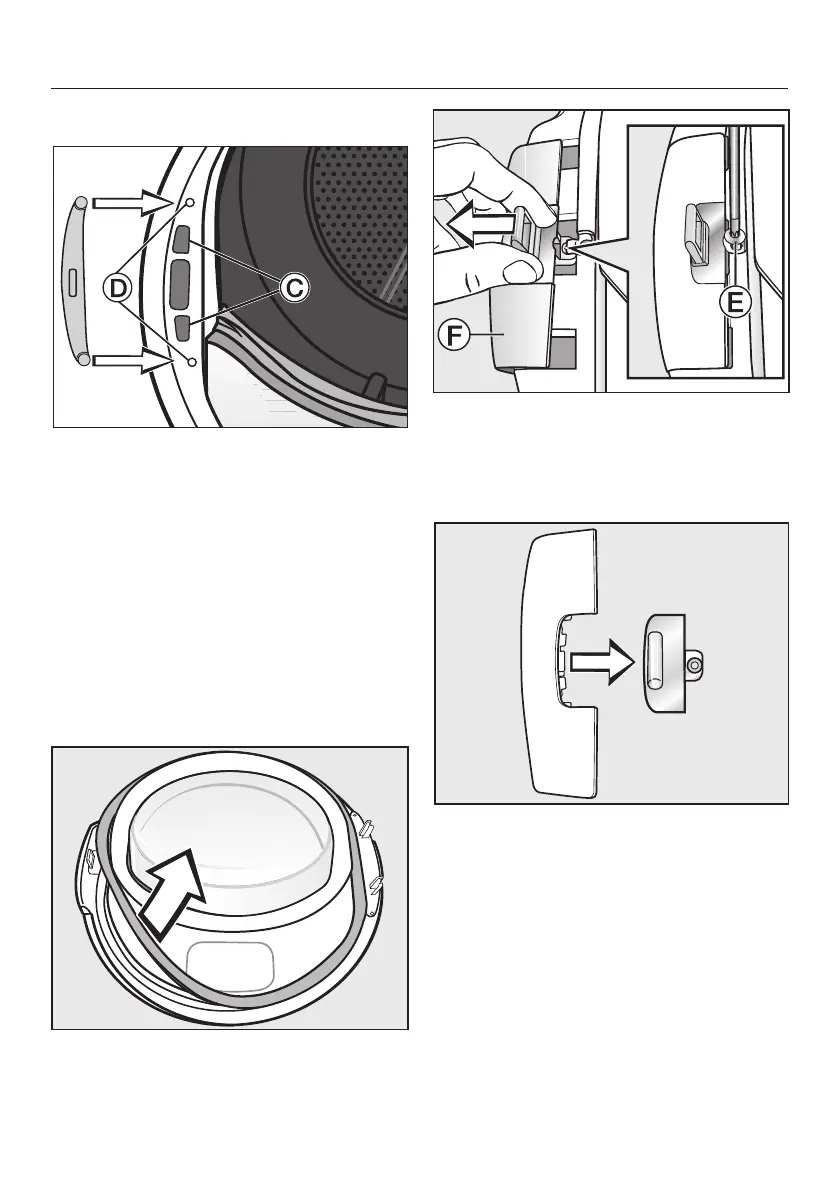 D

C

F

E