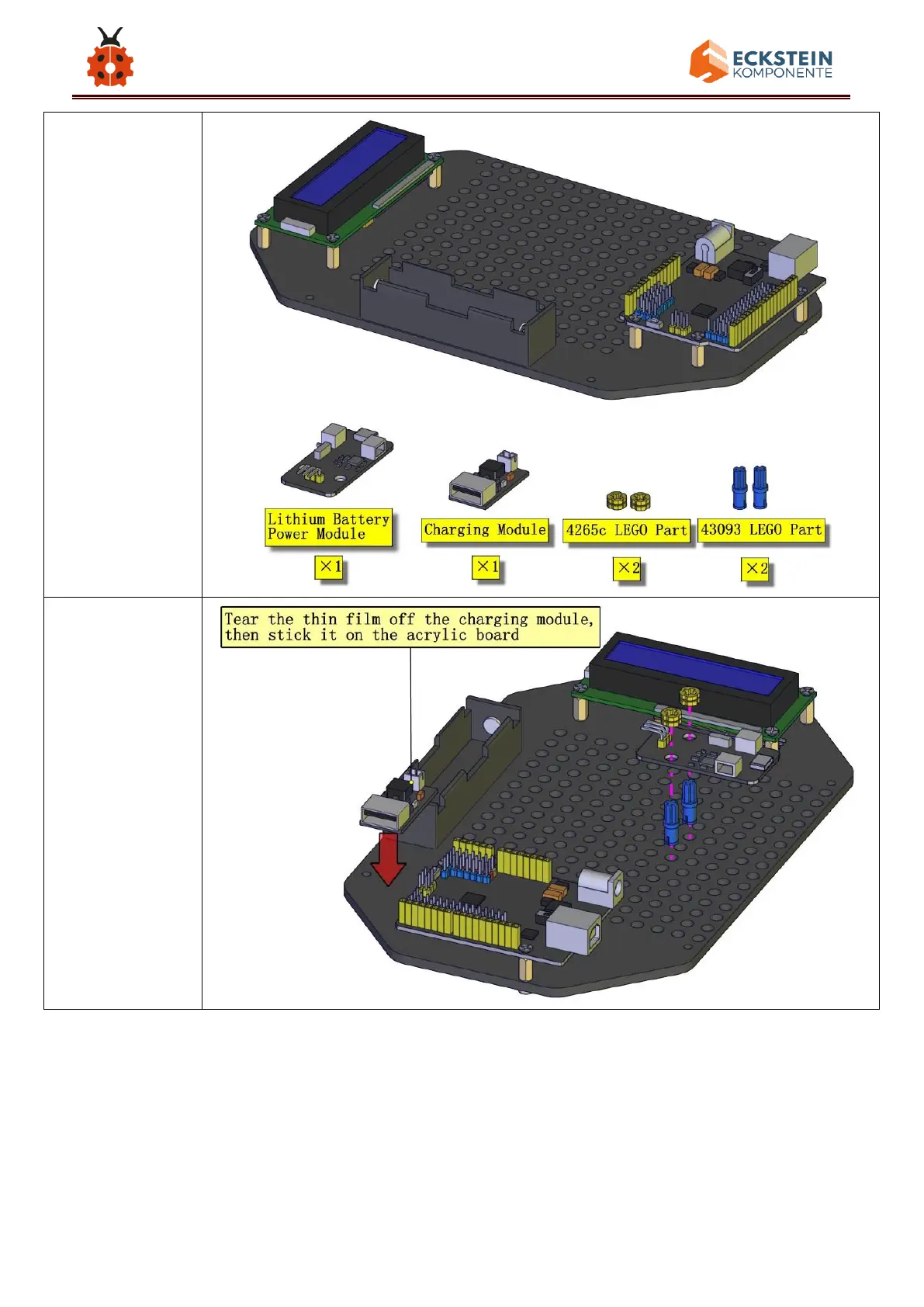 ECKSTEIN KOMPONENTE

Lithium Battery Power Module
×1

Charging Module
×1

4265c LEGO Part
×2

43093 LEGO Part
×2

Tear the thin film off the charging module, then stick it on the acrylic board