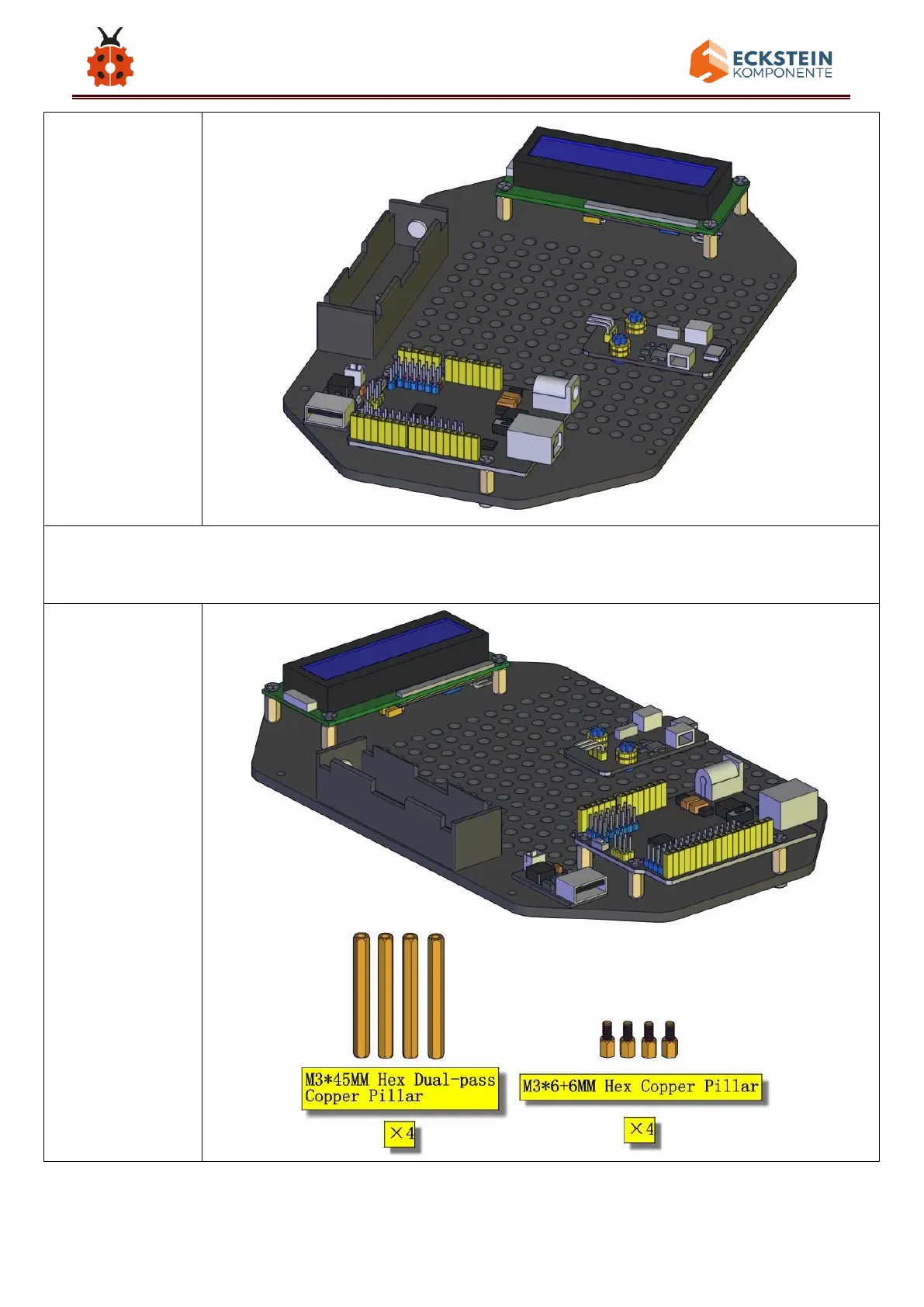 ECKSTEIN
KOMPONENTE

M3*45MM Hex Dual-pass Copper Pillar

×4

M3*6+6MM Hex Copper Pillar

×4