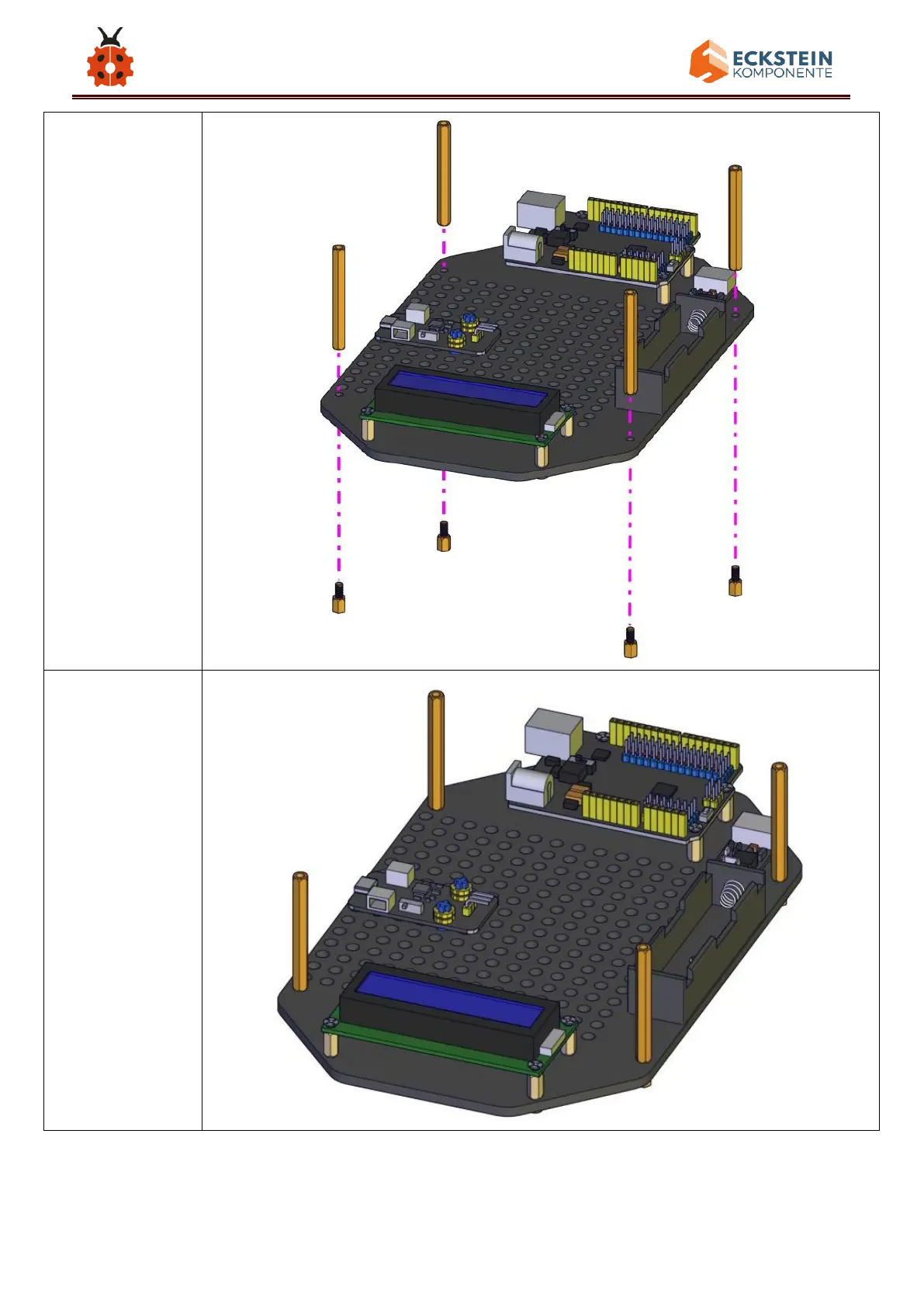 ECKSTEIN
KOMPONENTE