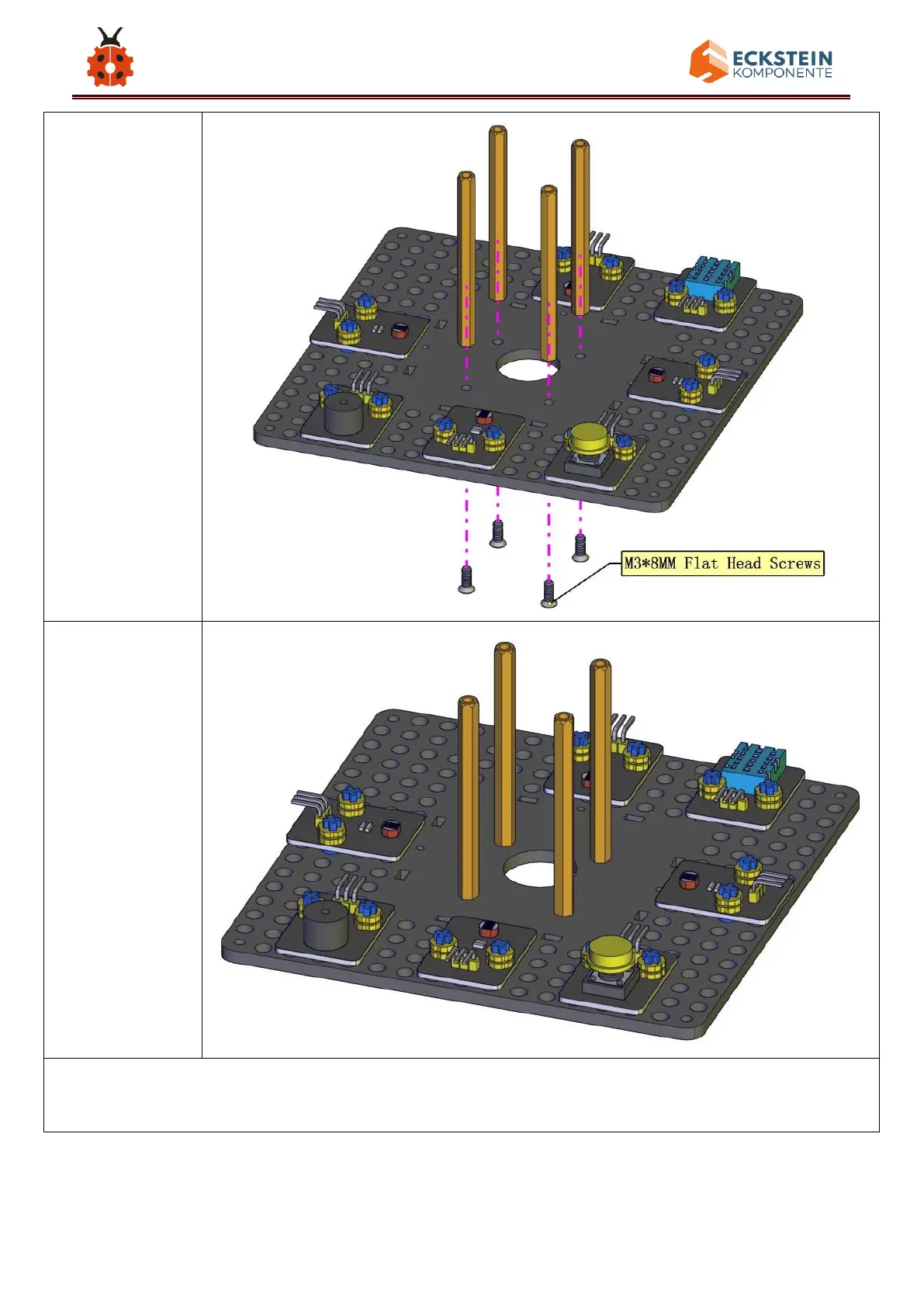 ECKSTEIN
KOMPONENTE

M3*8MM Flat Head Screws