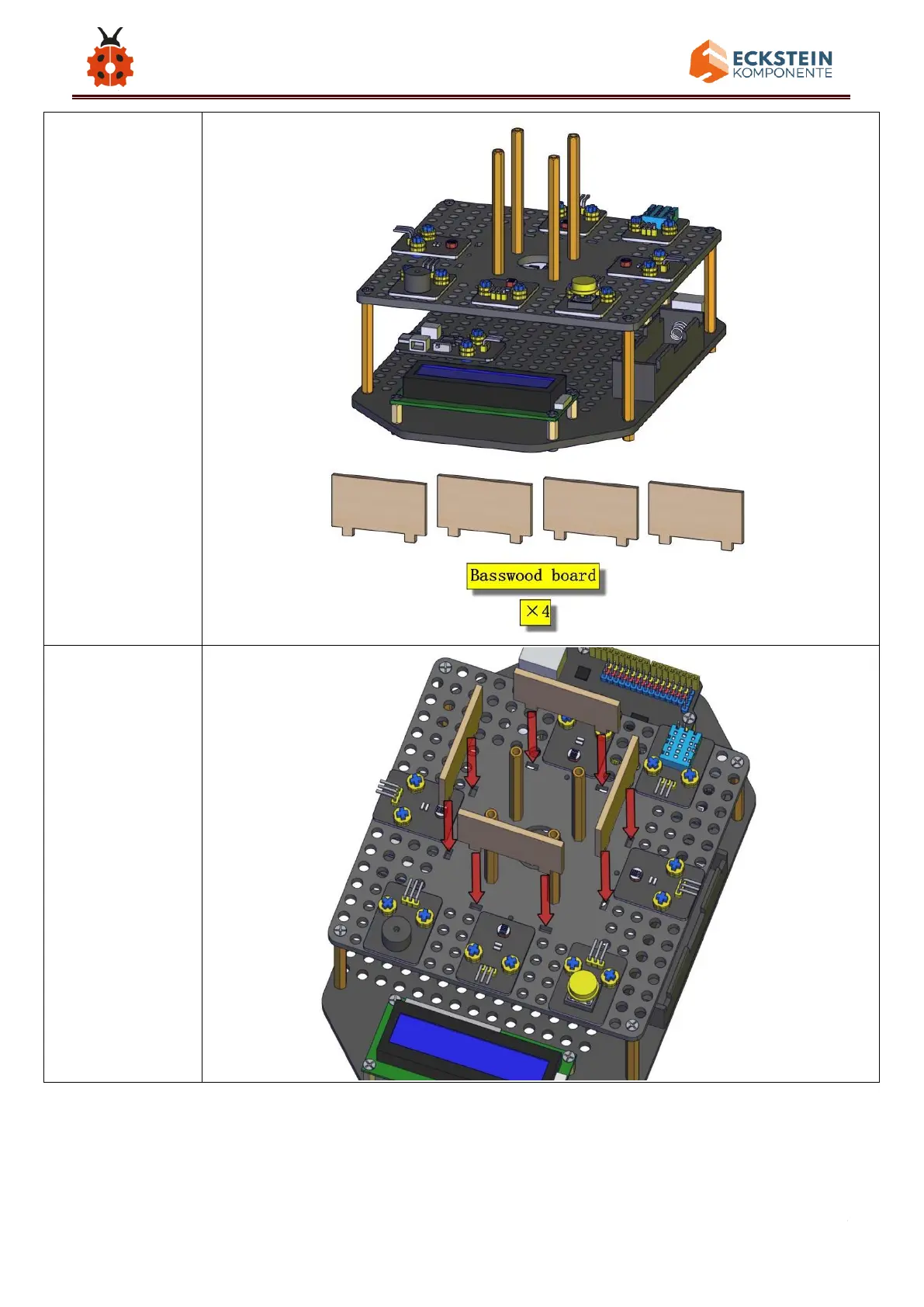 ECKSTEIN KOMPONENTE

Basswood board

×4