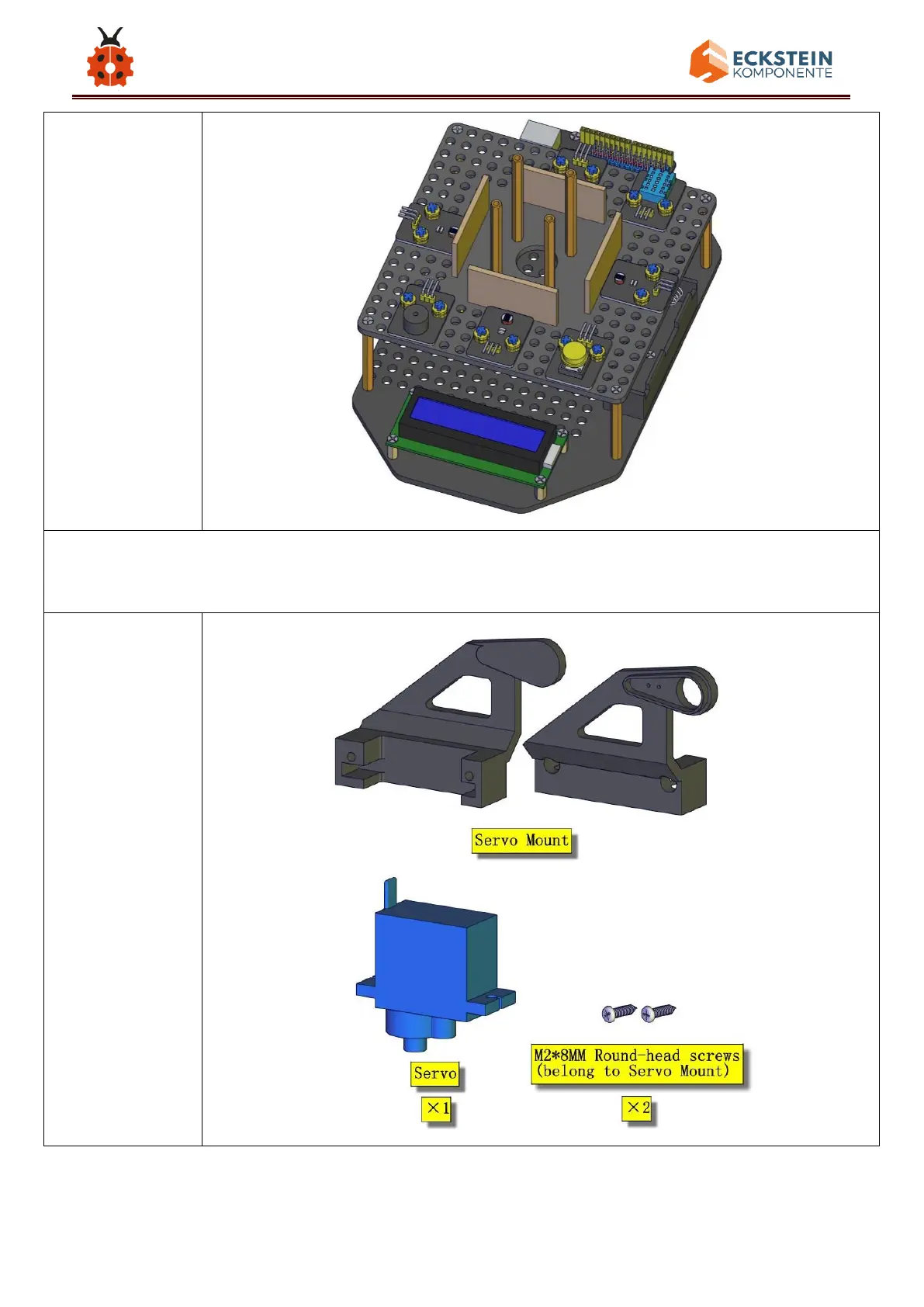 ECKSTEIN
KOMPONENTE

Servo Mount

Servo

×1

M2*8MM Round-head screws
(belong to Servo Mount)

×2