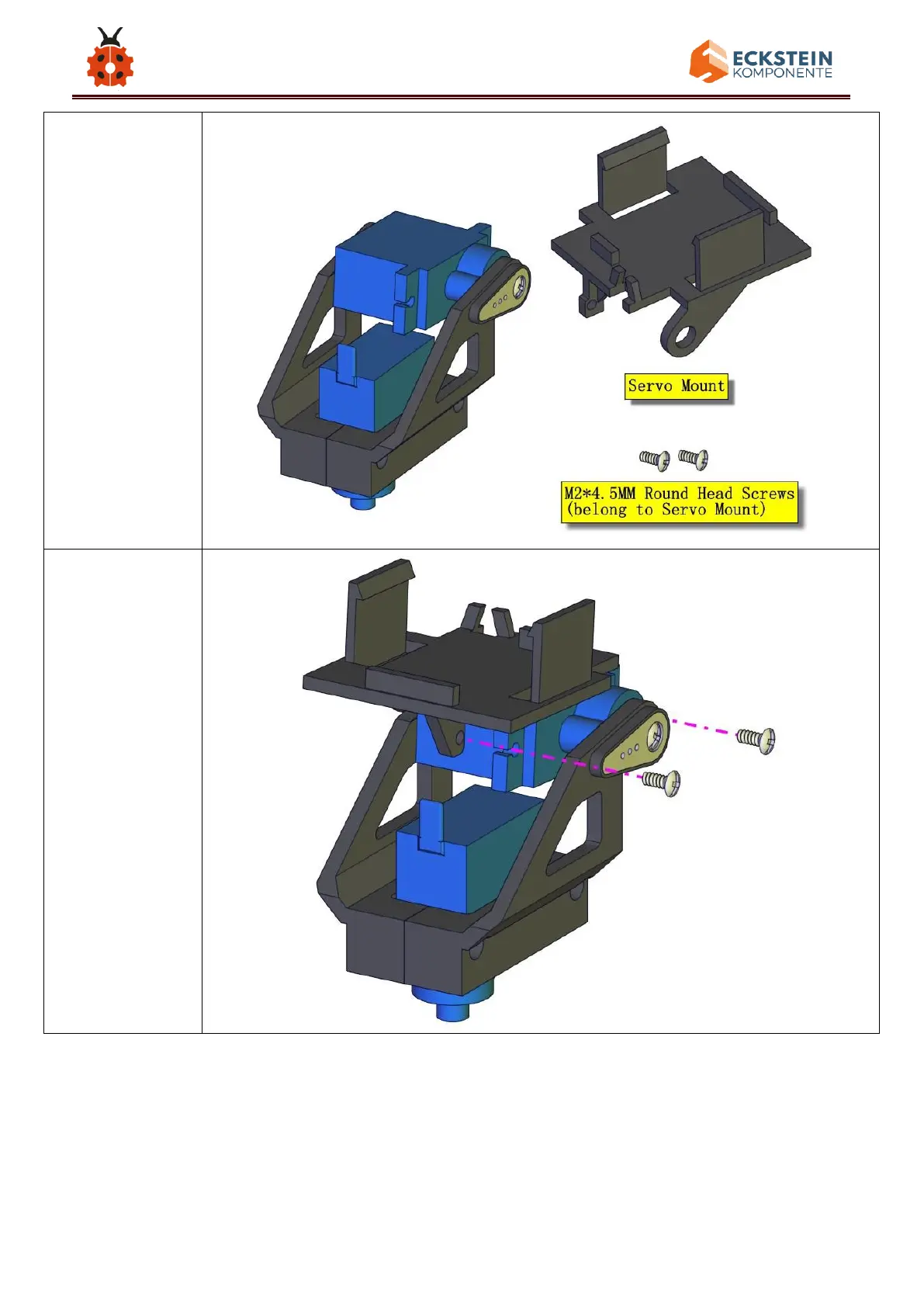 ECKSTEIN KOMPONENTE

Servo Mount

M2*4.5MM Round Head Screws (belong to Servo Mount)