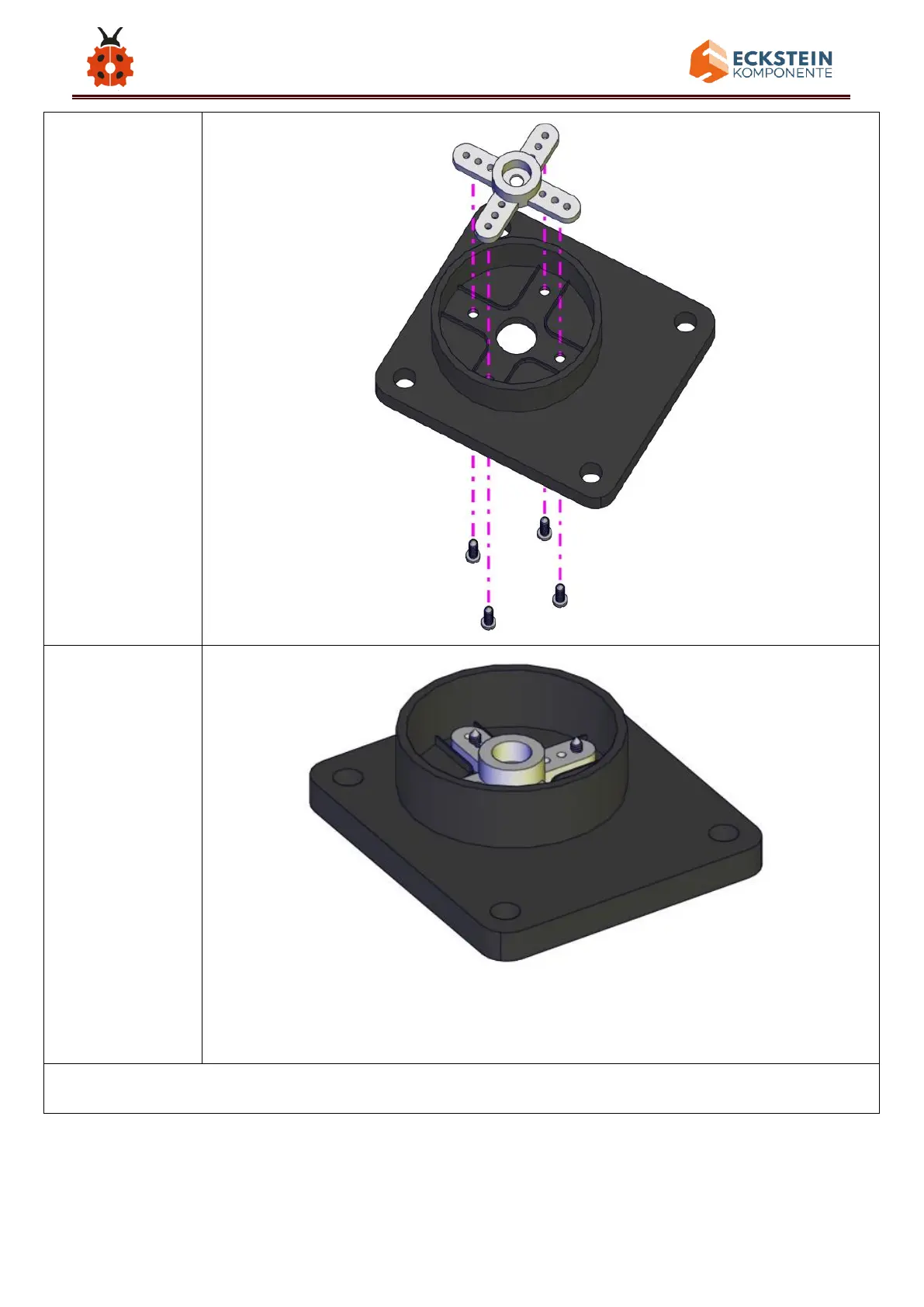 ECKSTEIN
KOMPONENTE