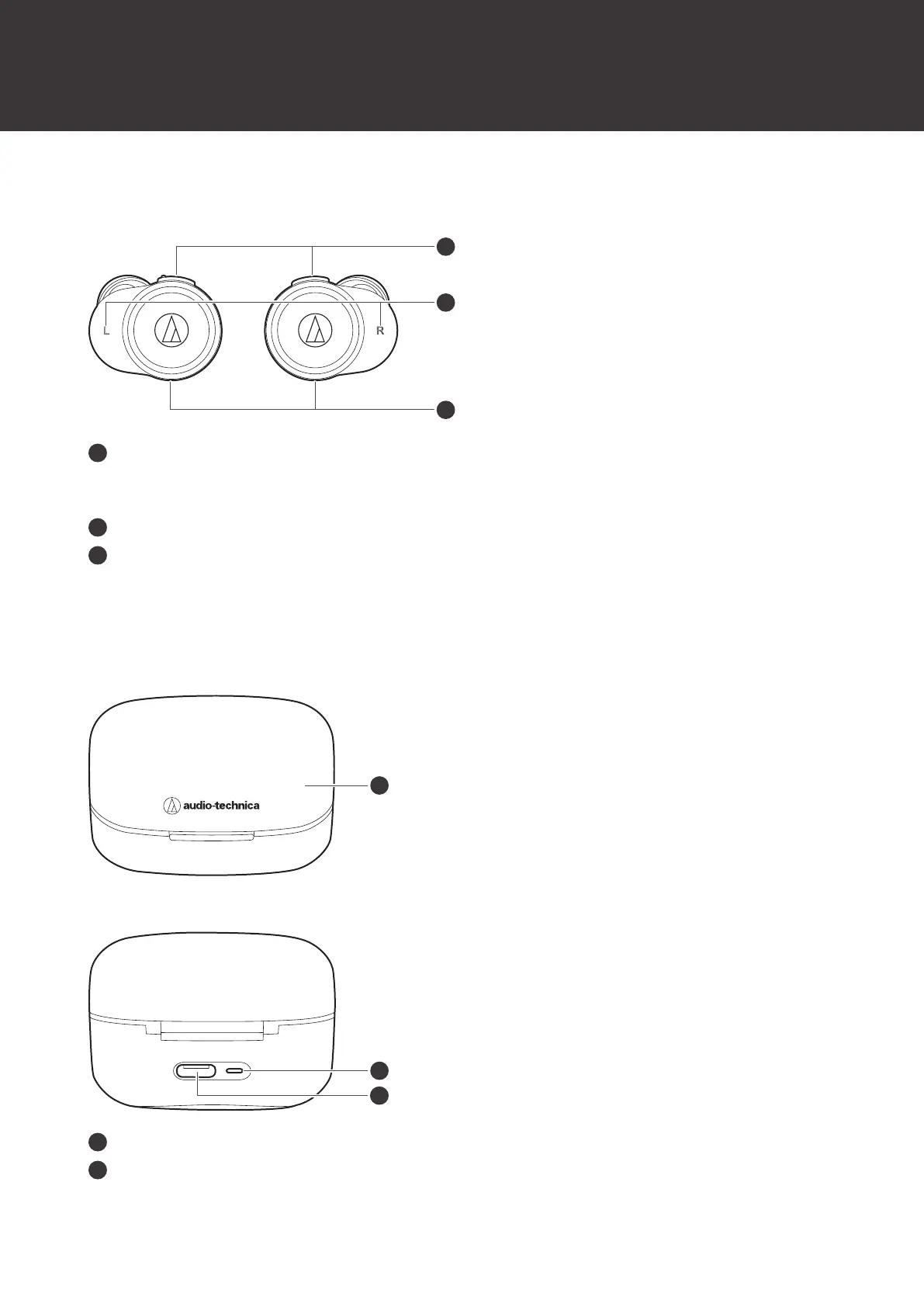 L

R

audio-technica