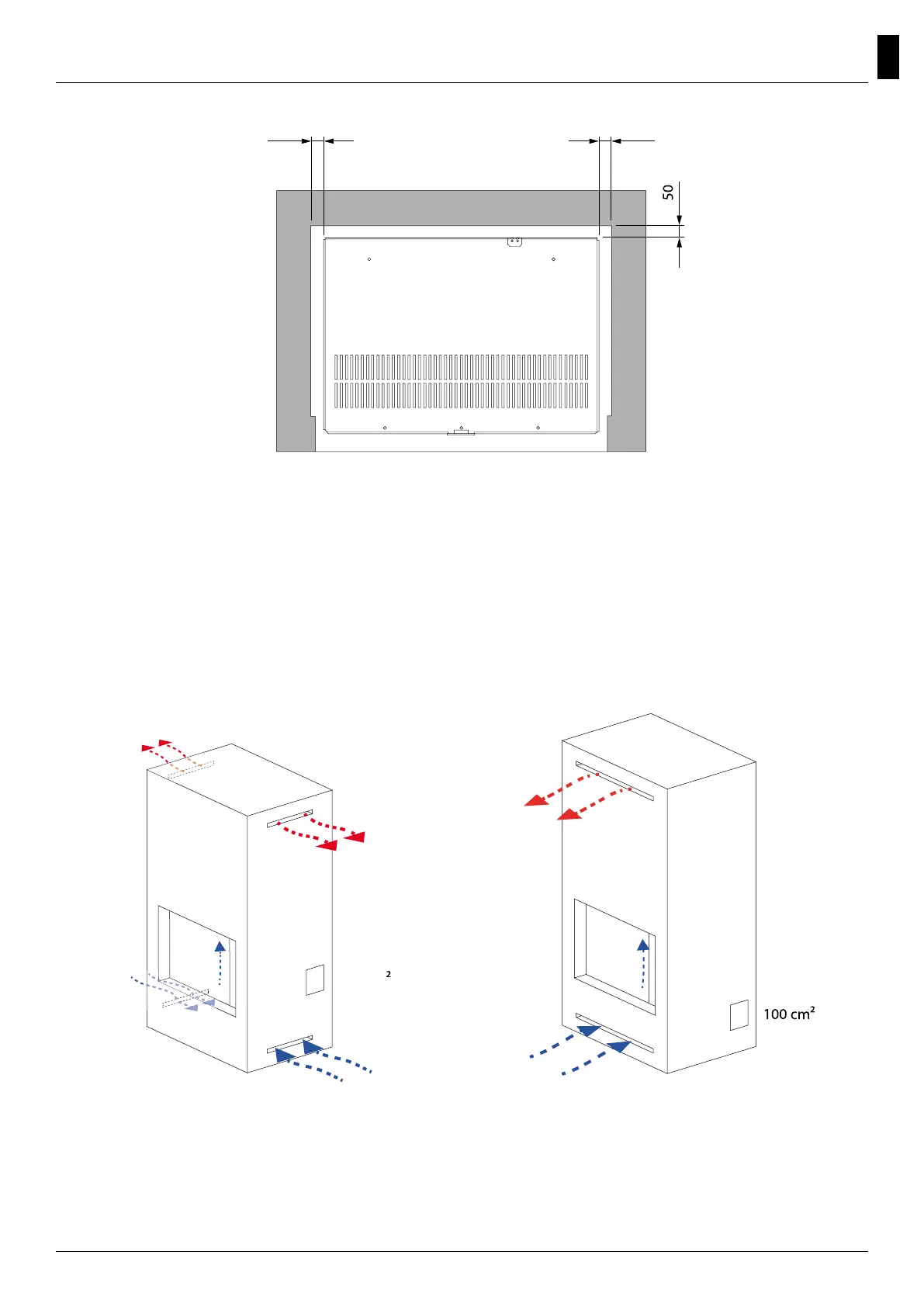 50

2

100 cm²