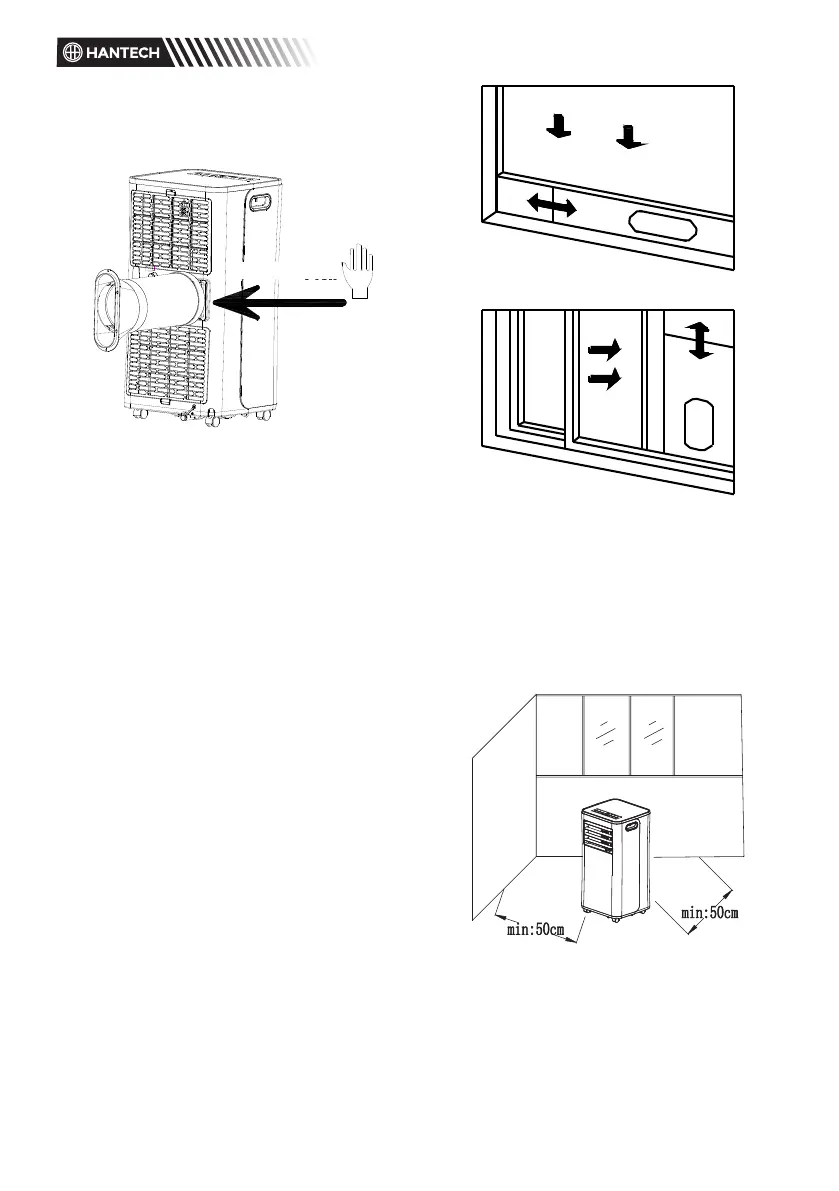 HANTECH

min:50cm

min:50cm