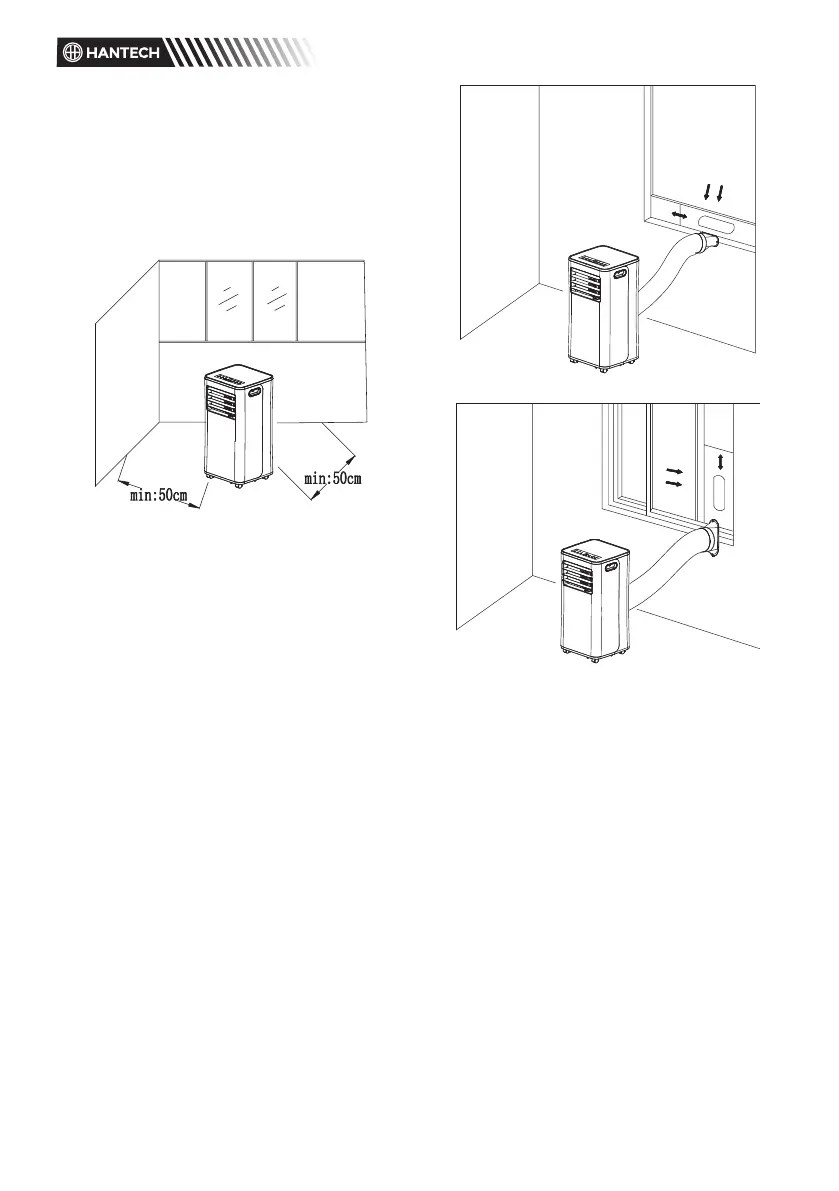 HANTECH

min:50cm

min:50cm