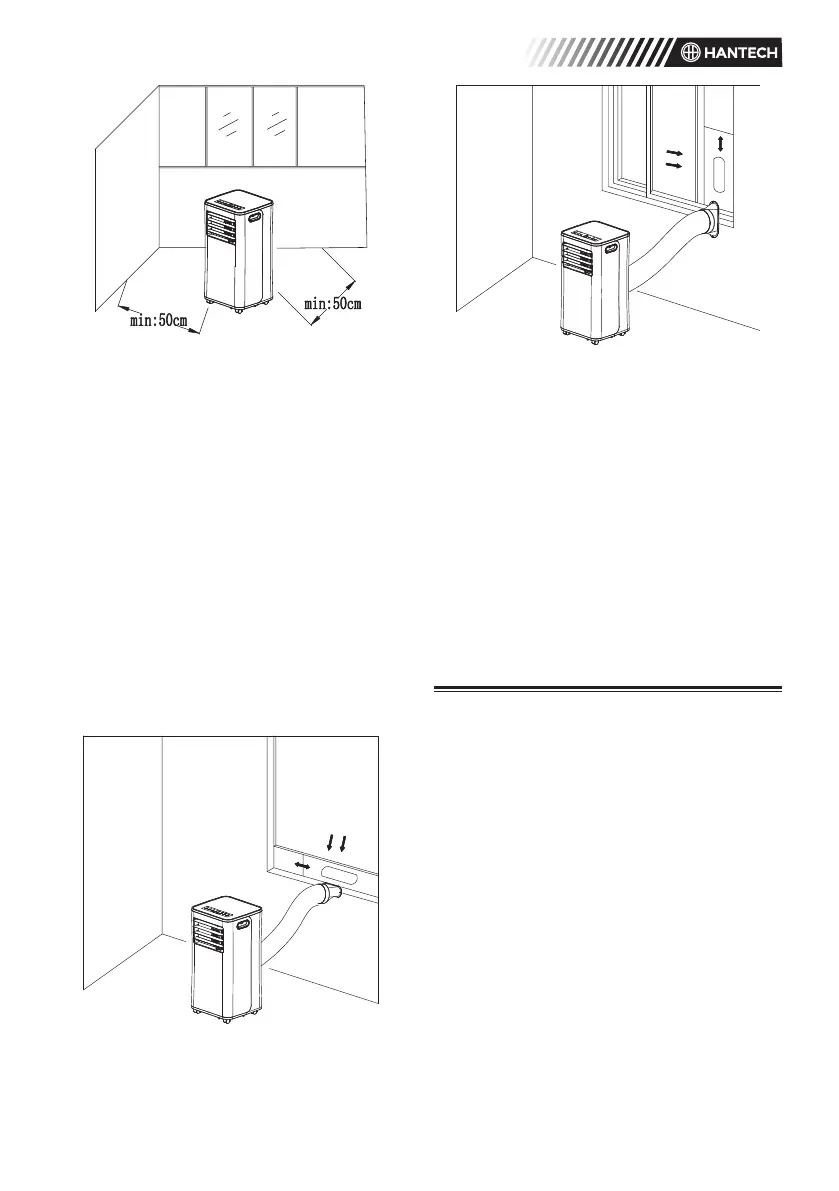 HANTECH

min:50cm

min:50cm