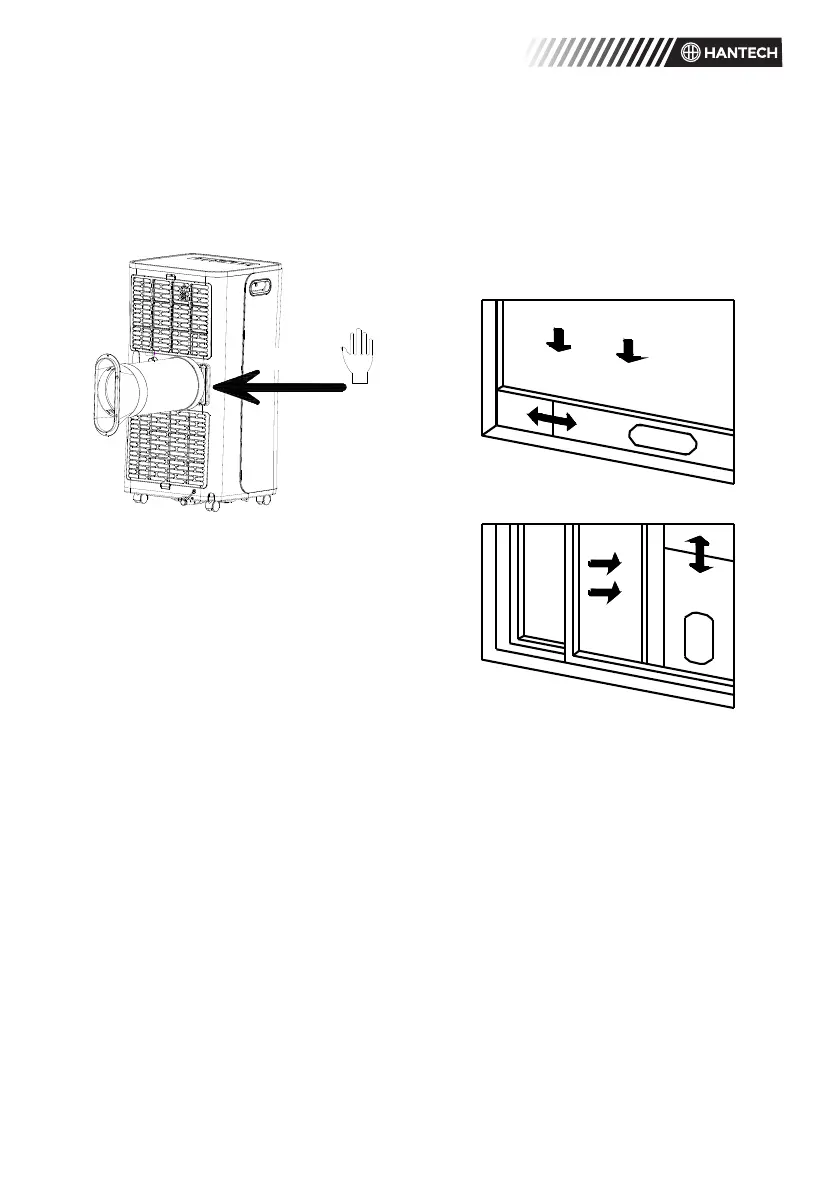 HANTECH