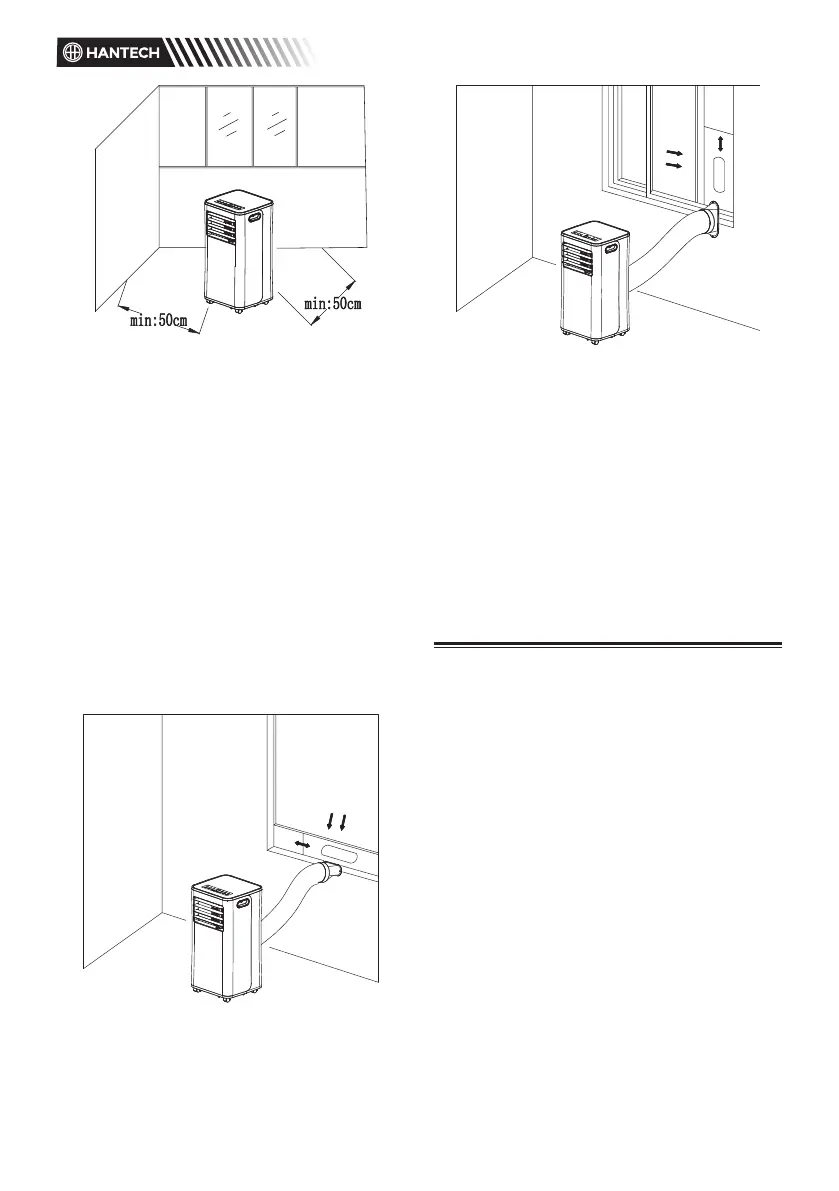 HANTECH

min:50cm

min:50cm