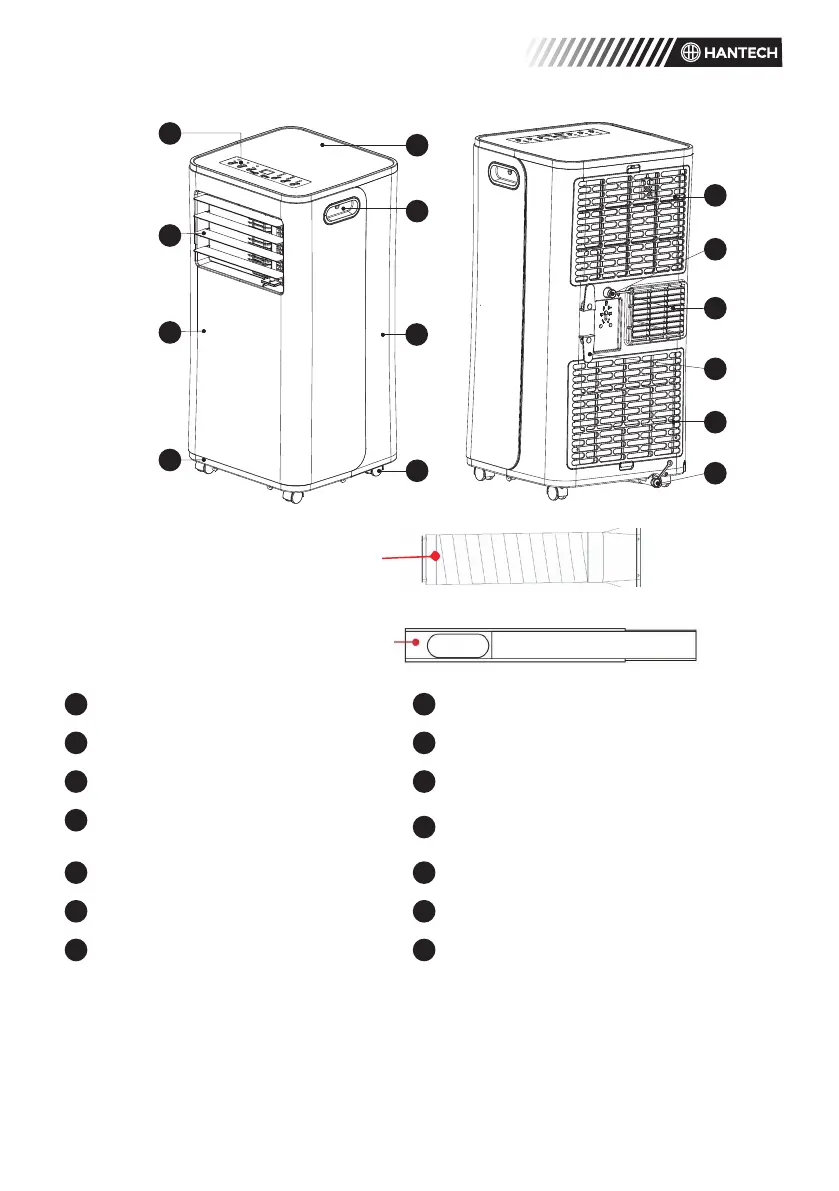 HANTECH