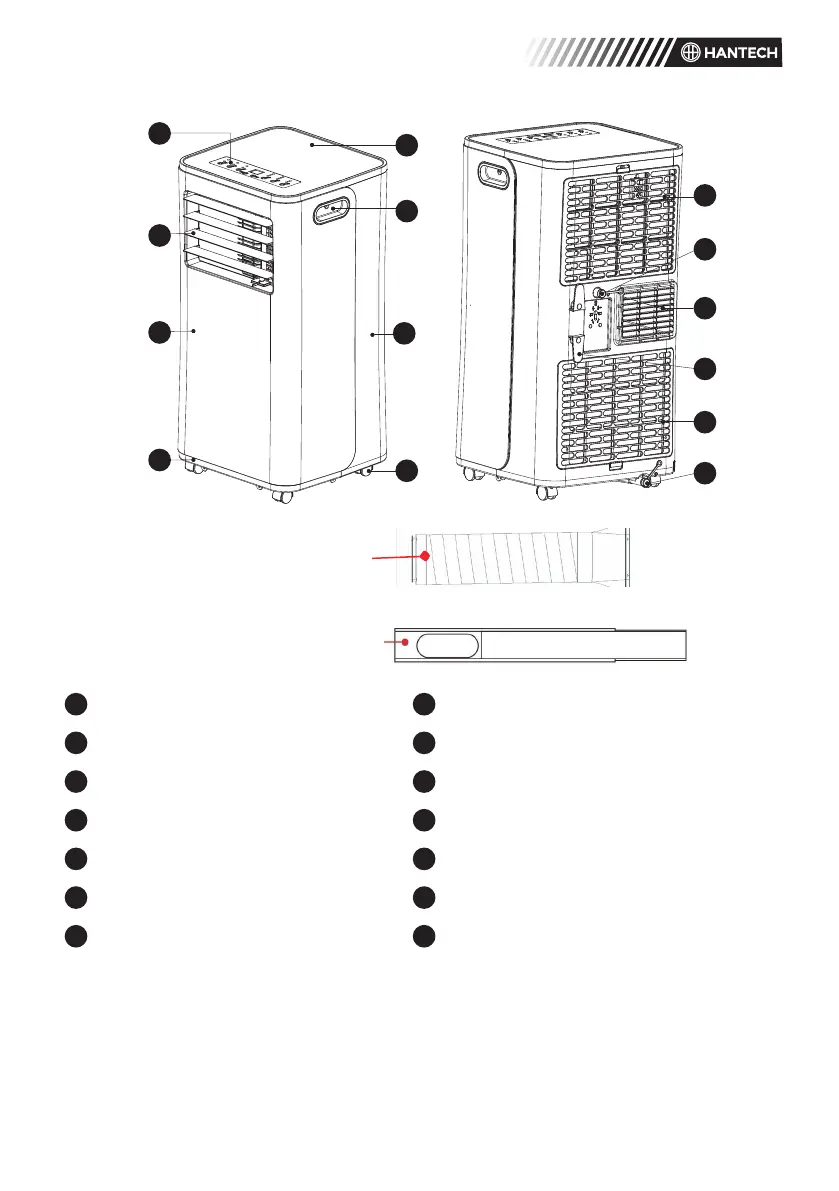 HANTECH