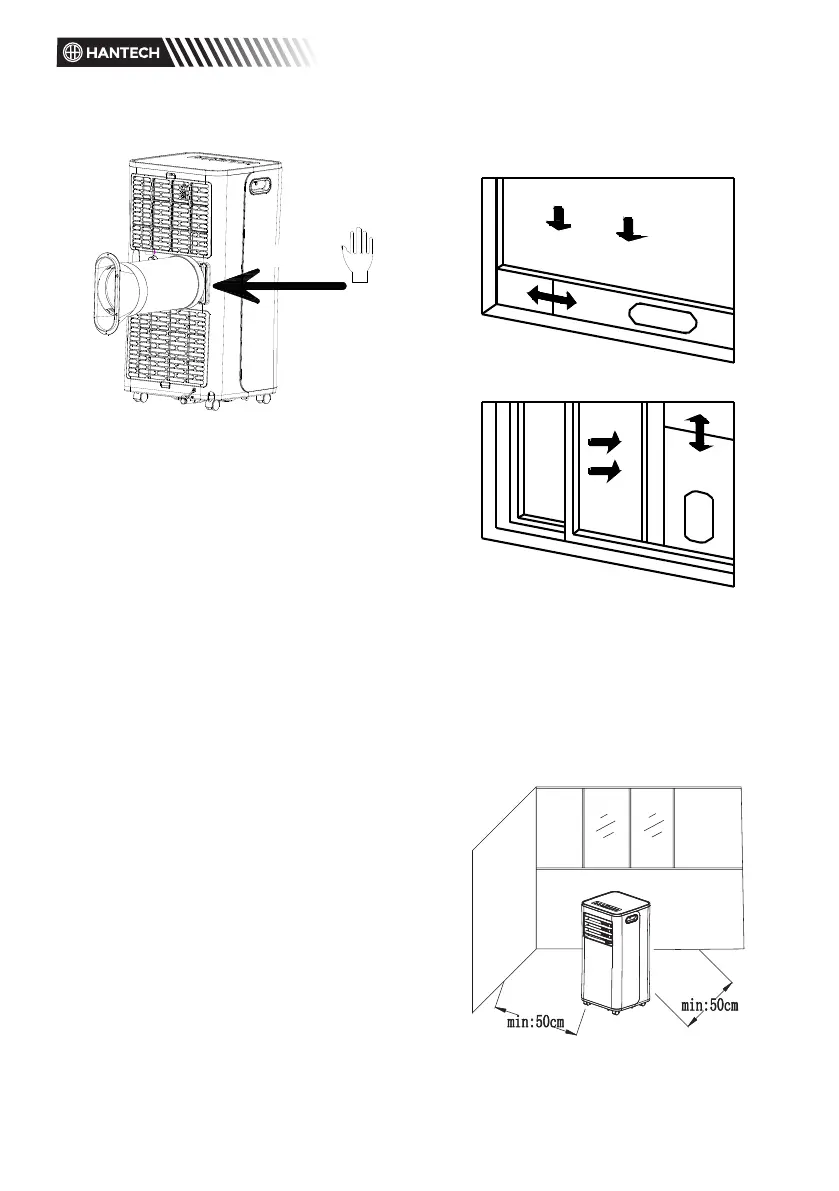 HANTECH

min:50cm

min:50cm