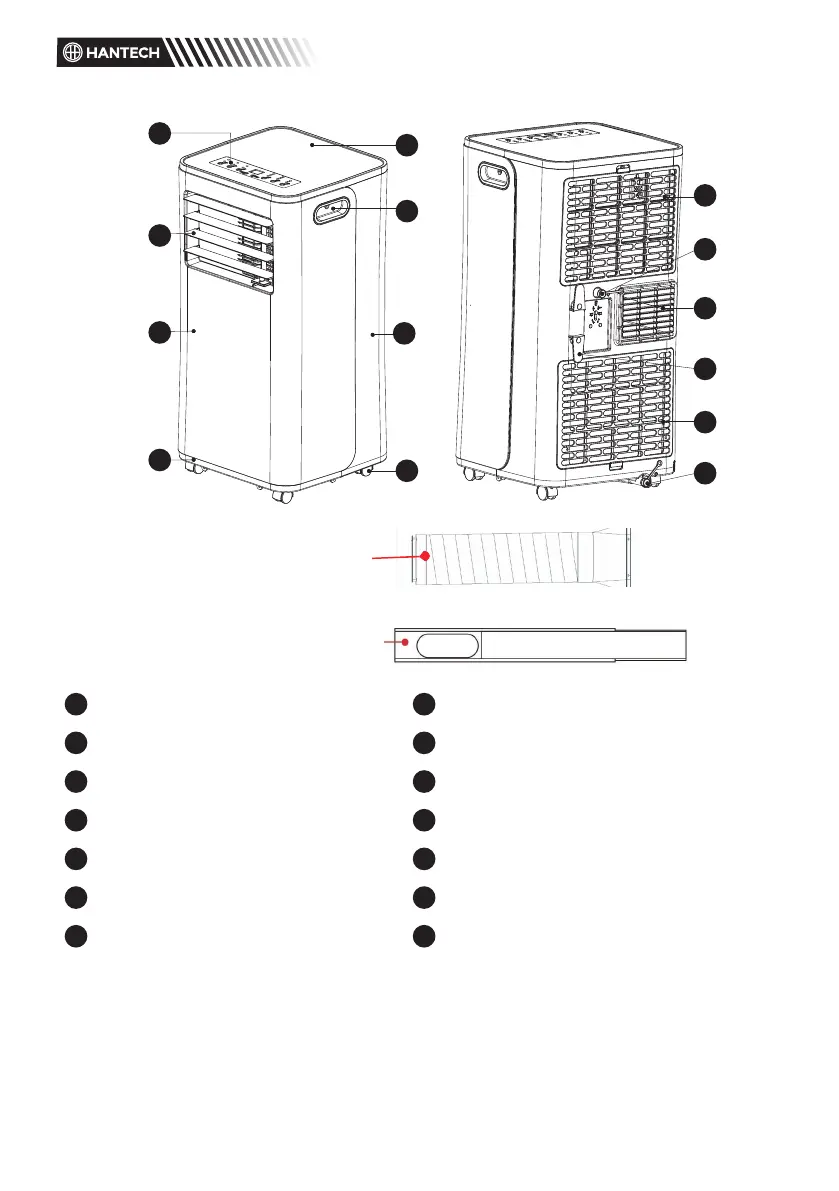 HANTECH