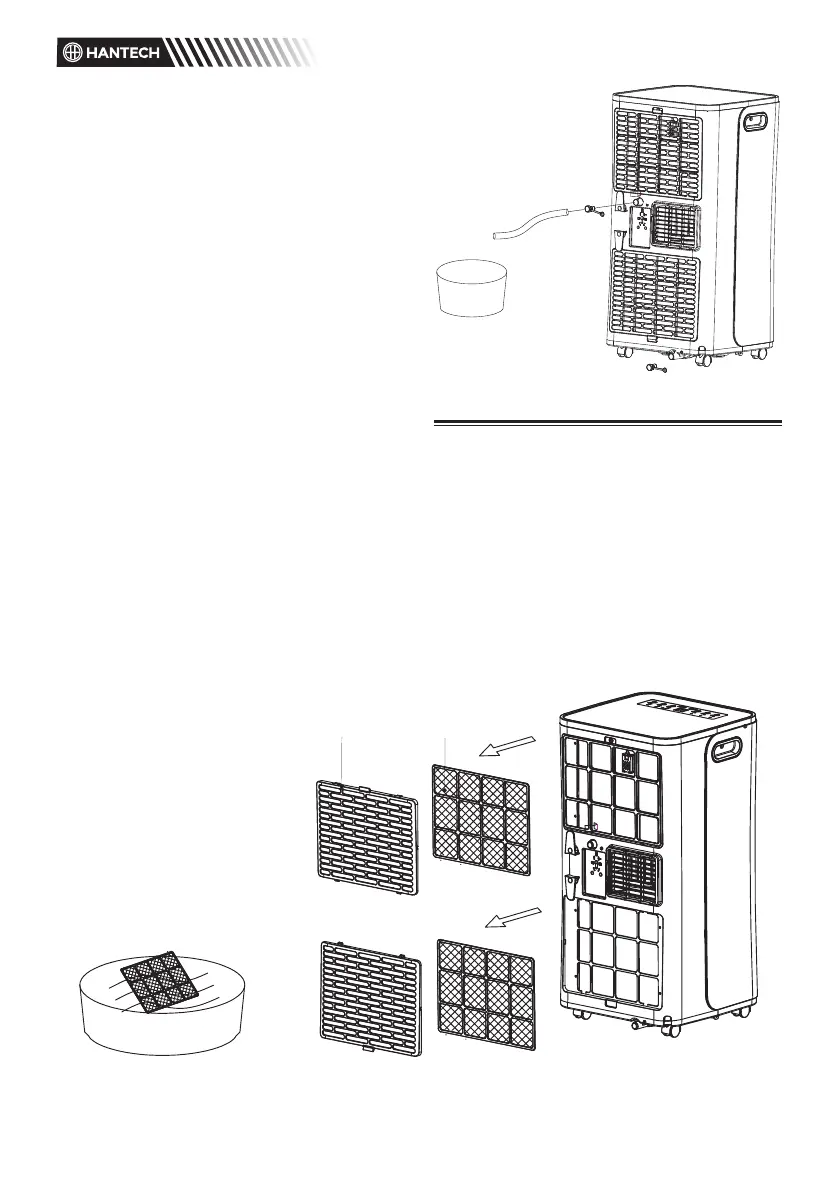 HANTECH