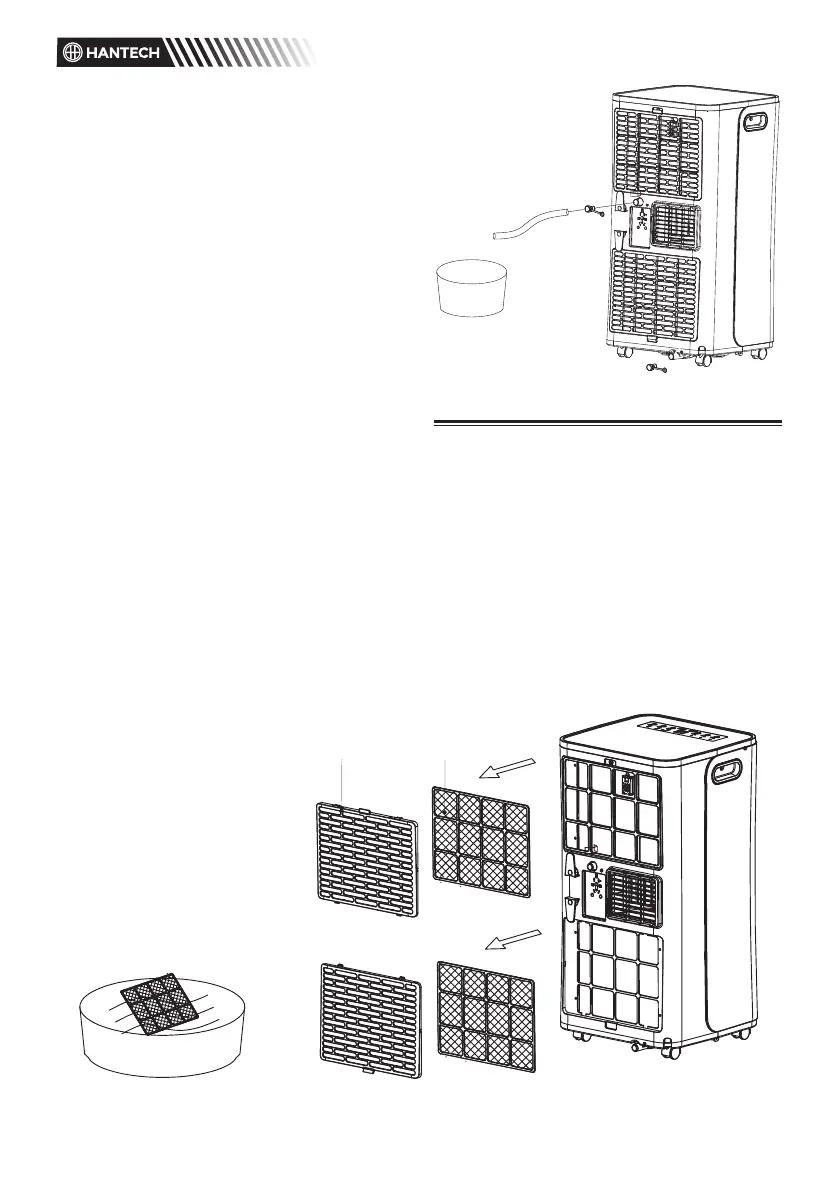 HANTECH