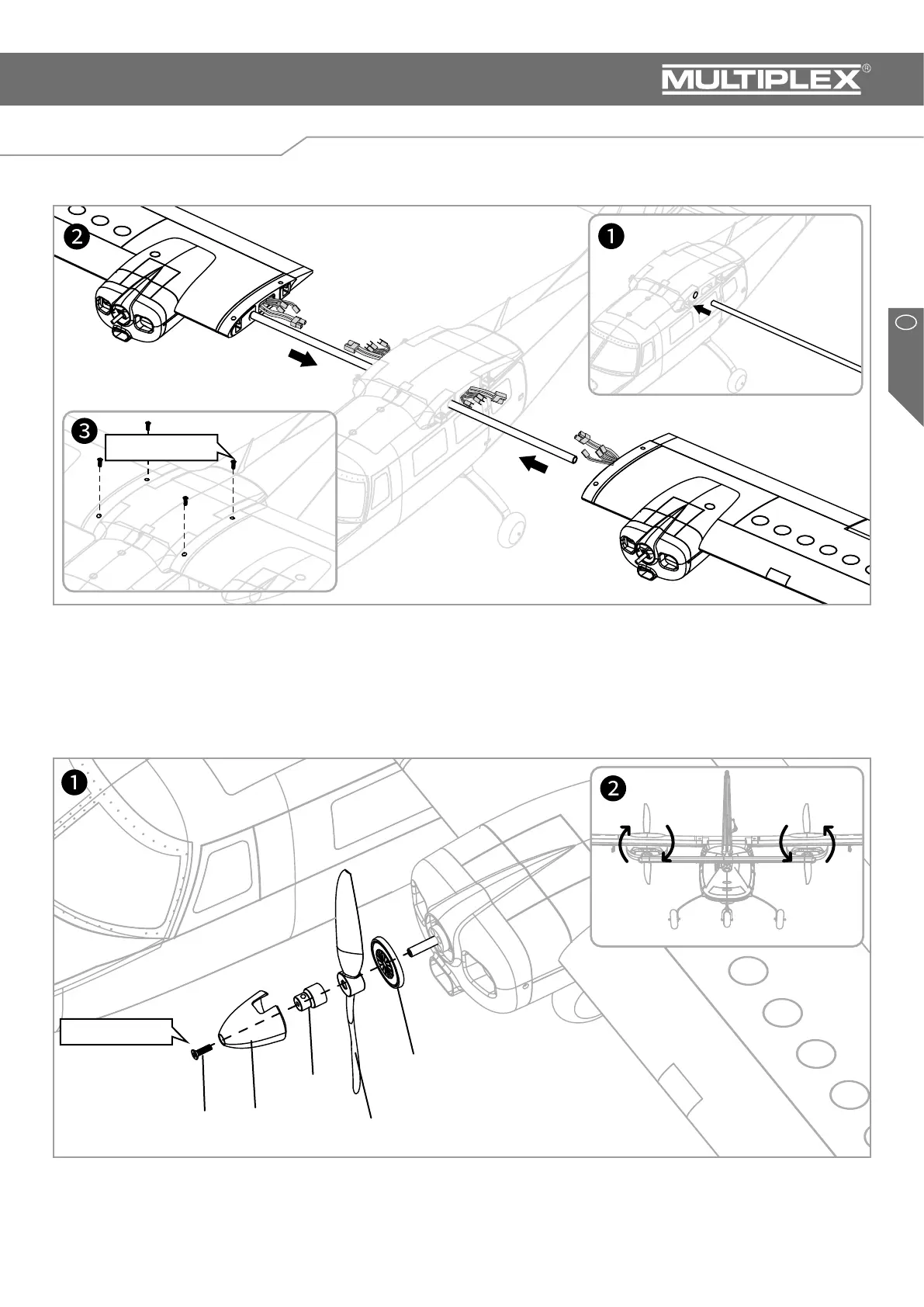 MULTIPLEX®

2

1

3

1

2