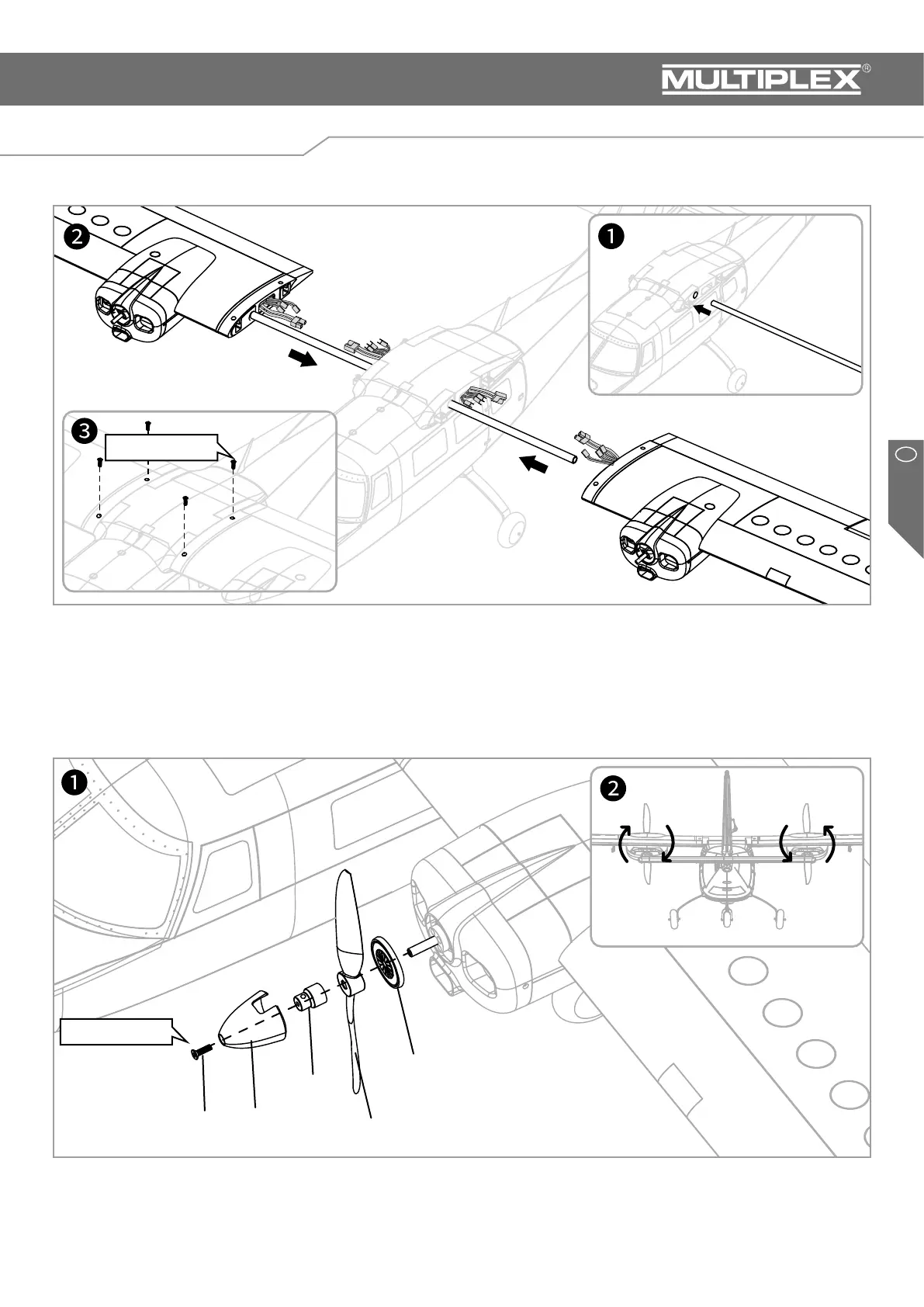 MULTIPLEX®

2

1

3

1

2