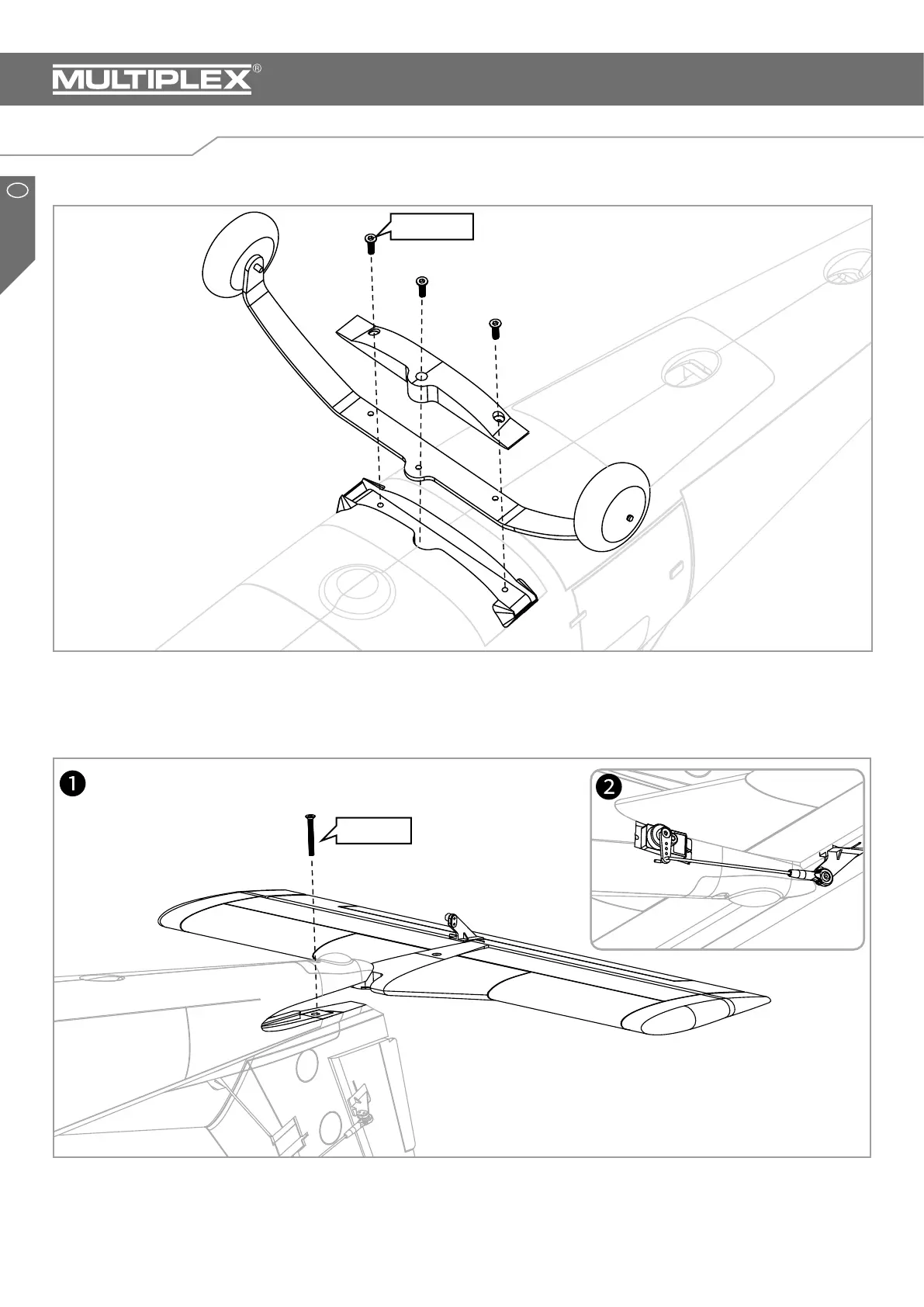 MULTIPLEX®

1

2