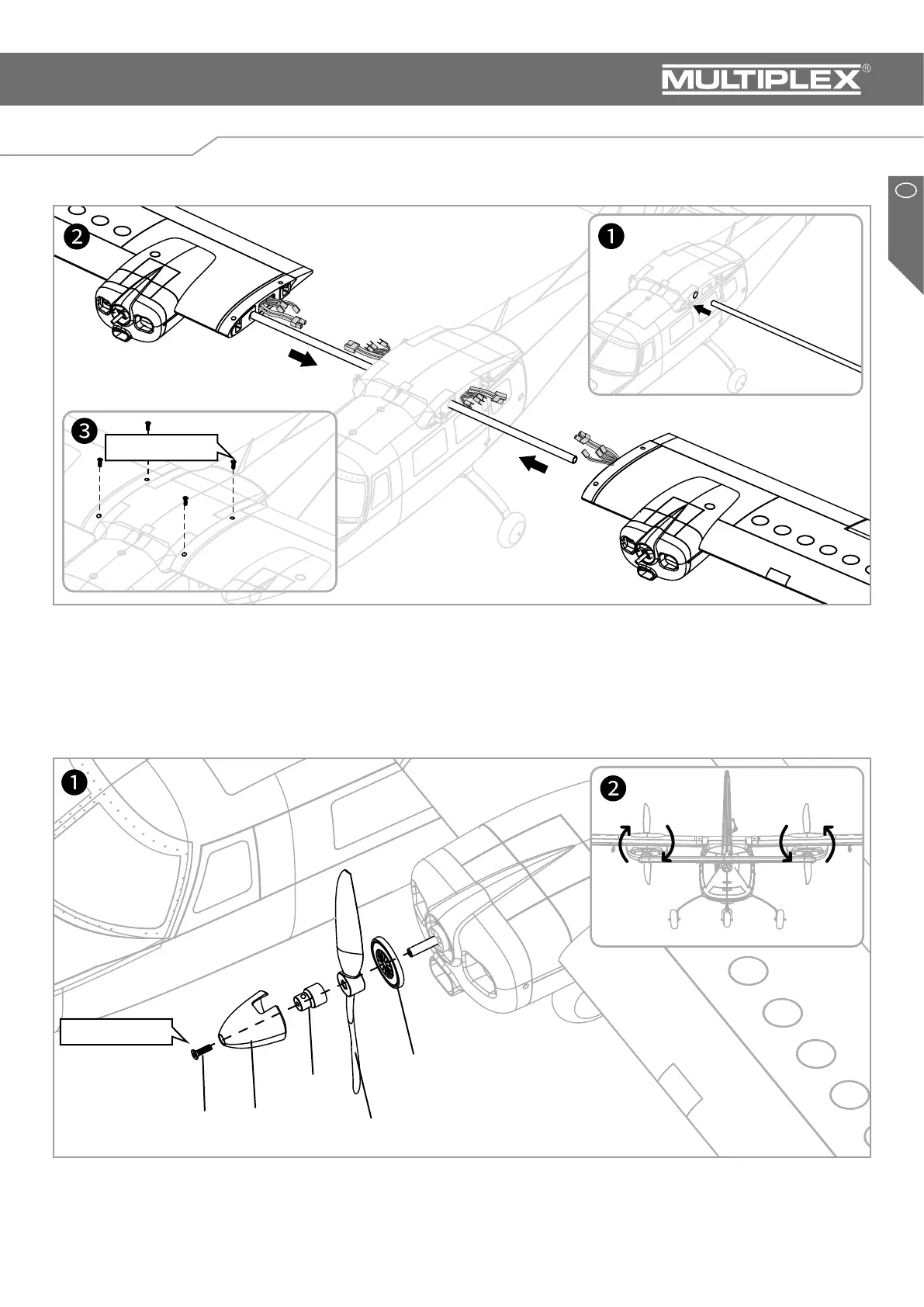 MULTIPLEX®

2

1

3

1

2