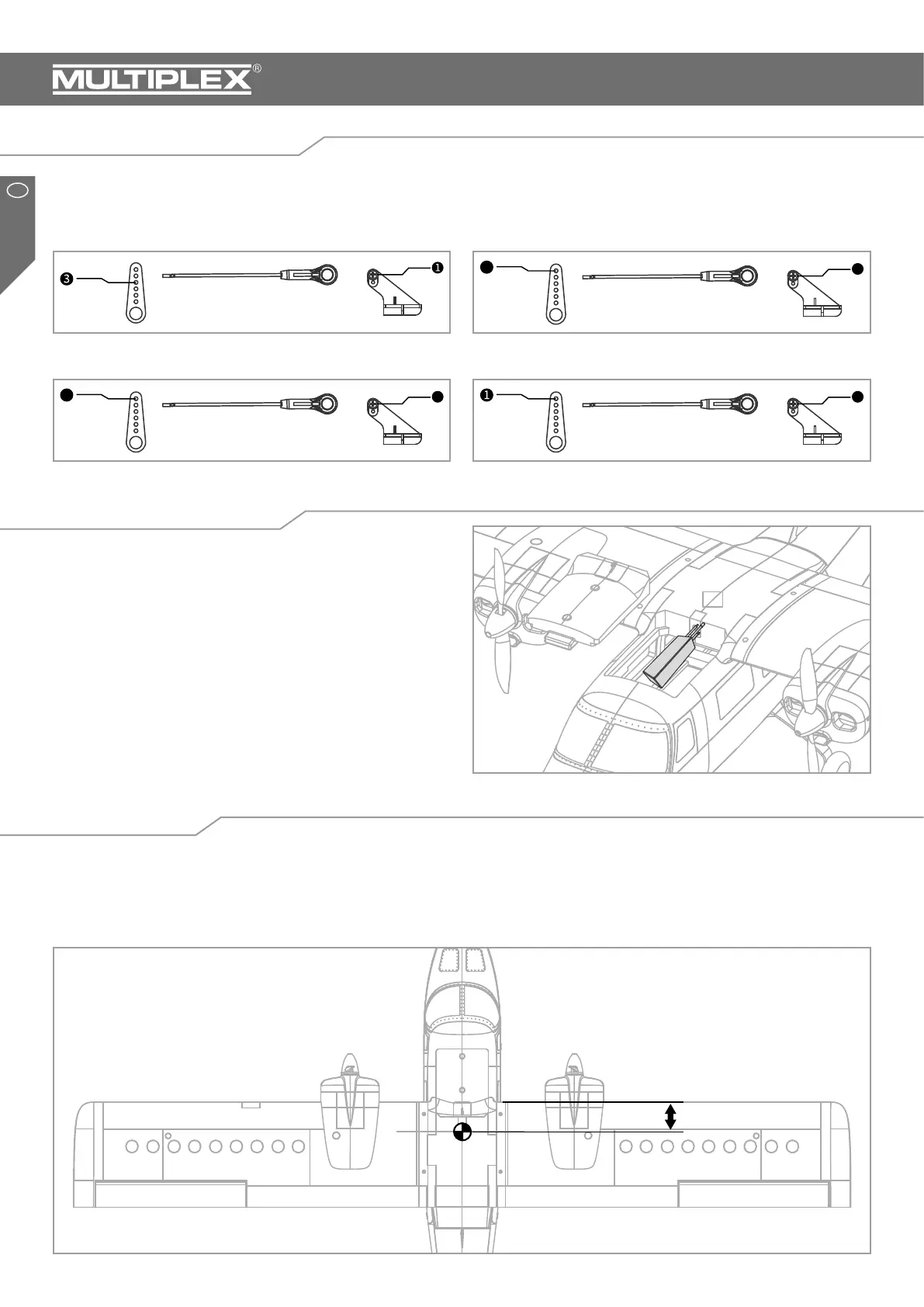 MULTIPLEX®

3

1

1