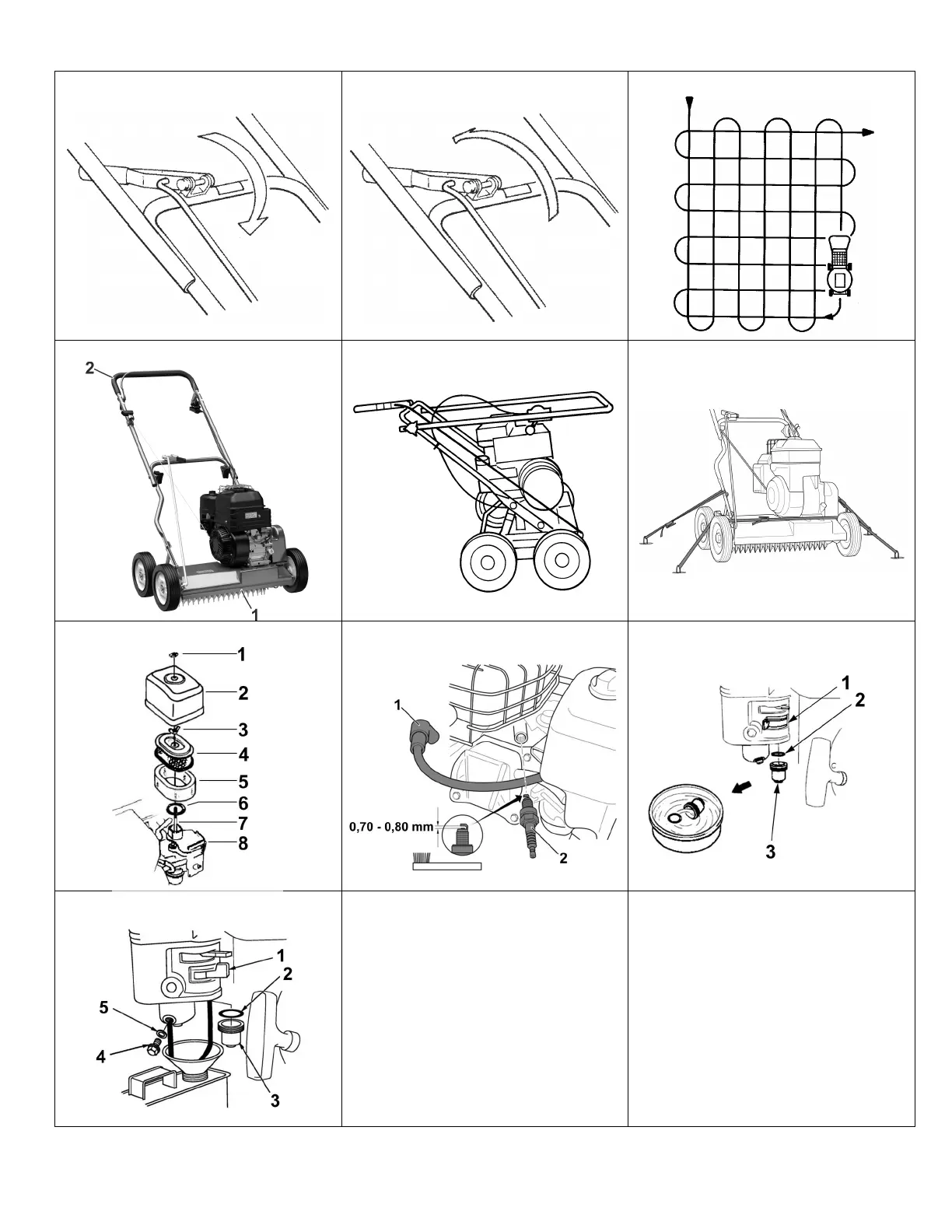 2

1

1
2
3
4
5
6
7
8

1
0,70 - 0,80 mm
2

1
2
3

1
2
5
4
3