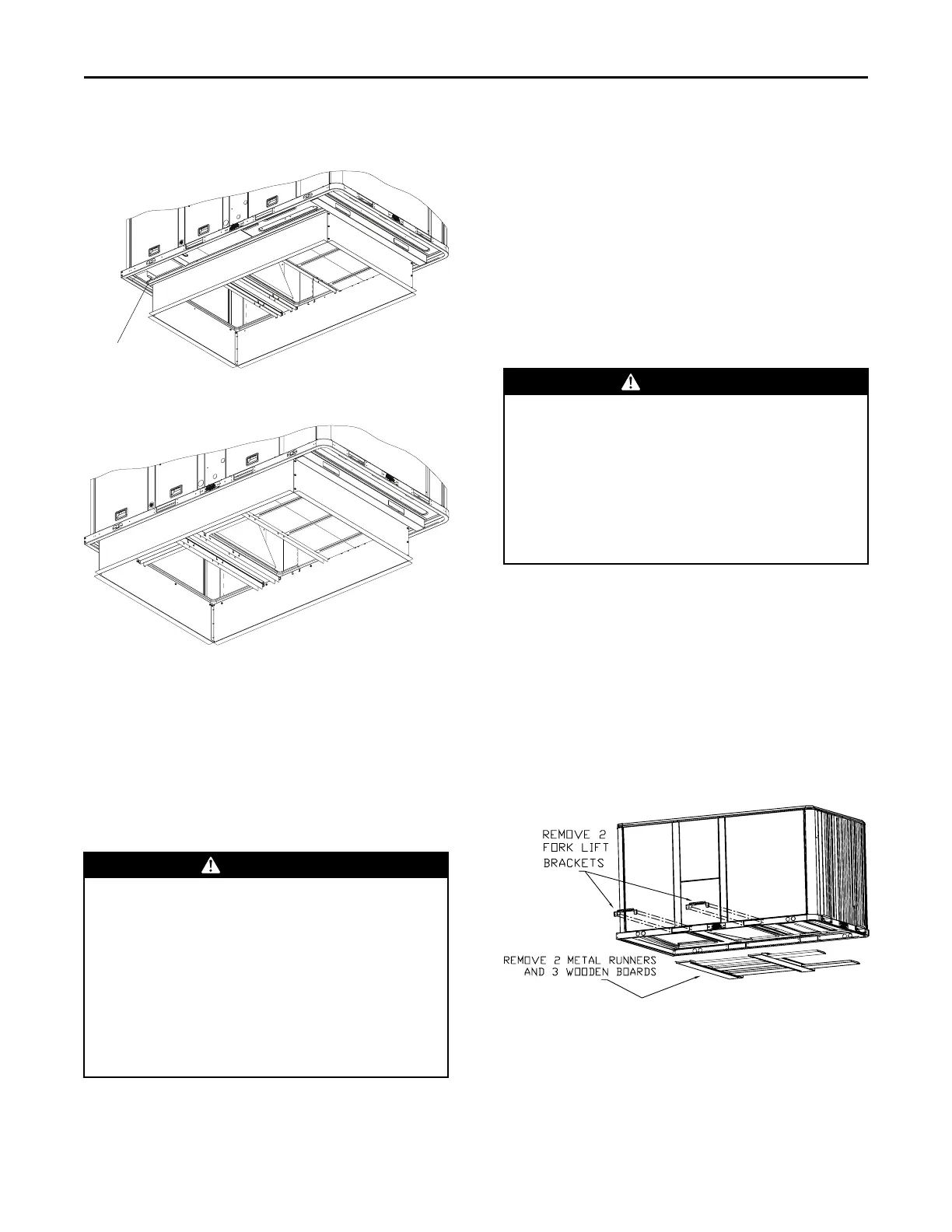 REMOVE 2 FORK LIFT BRACKETS

REMOVE 2 METAL RUNNERS AND 3 WOODEN BOARDS