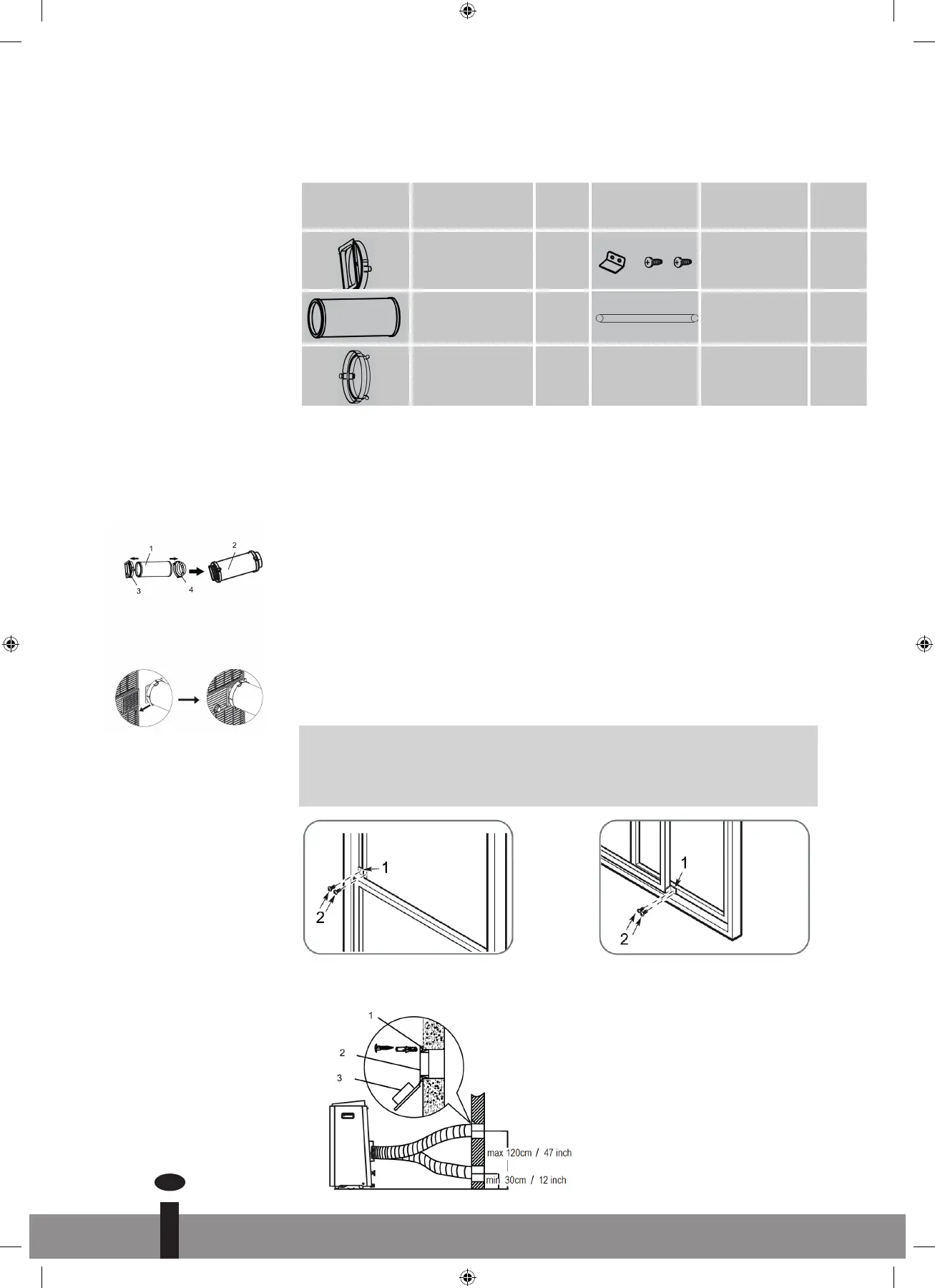 1
2
3
4

1
2

1
2

1
2
3

max 120cm / 47 inch
min 30cm / 12 inch