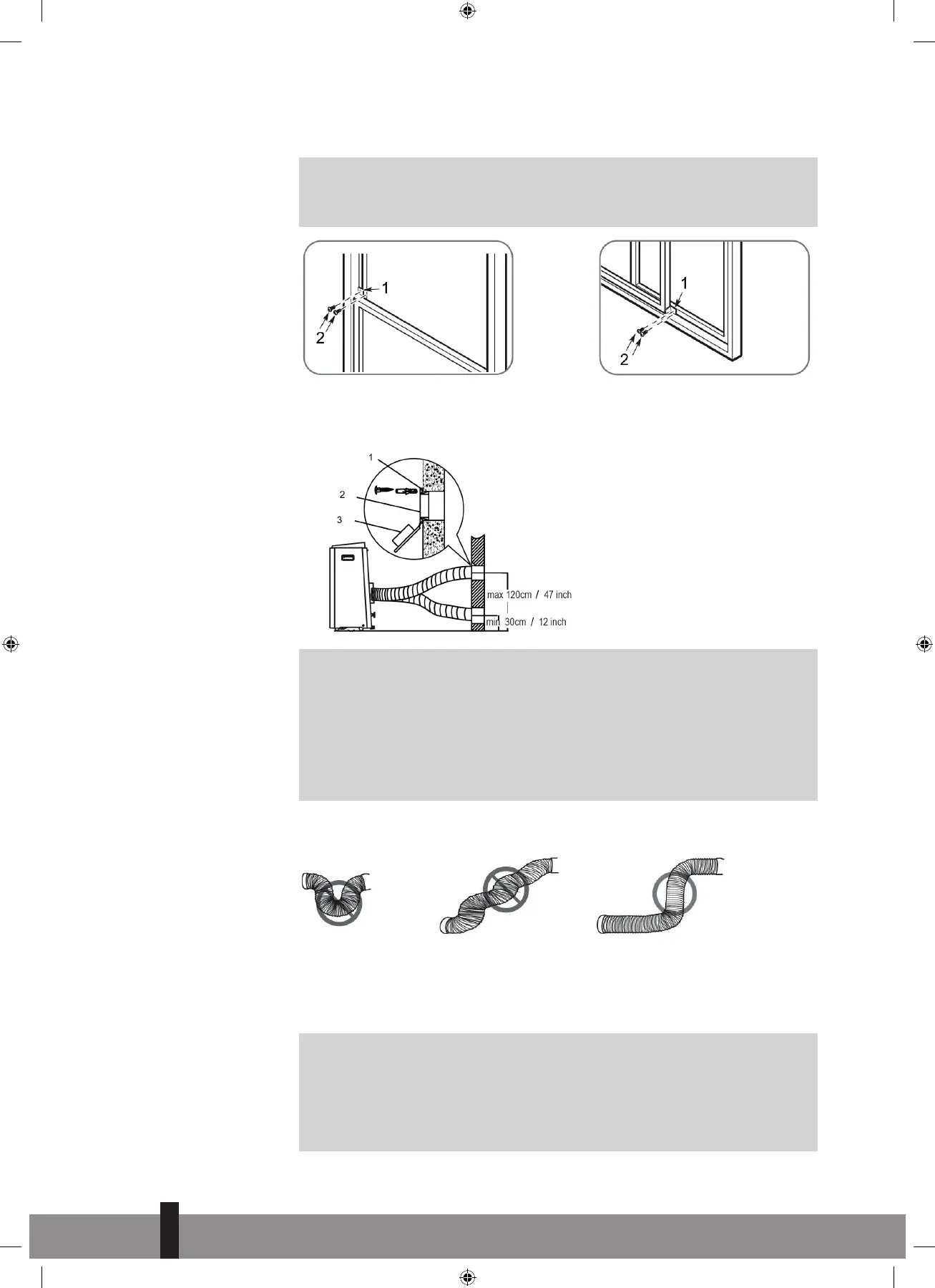 1
2

1
2

1
2
3
max 120cm / 47 inch
min 30cm / 12 inch