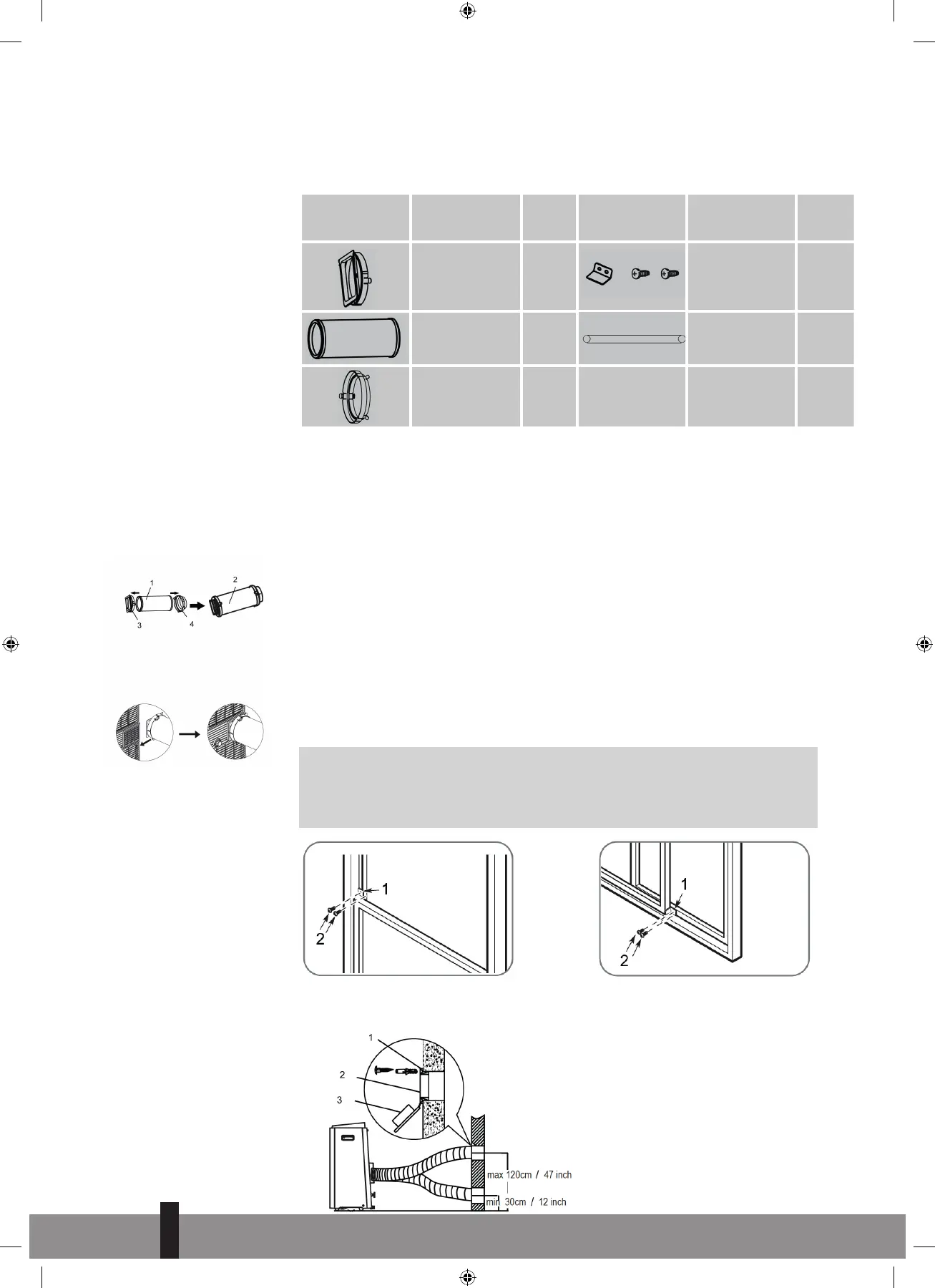 1

2

3

4

1

2

1

2

1

2

3

max 120cm / 47 inch

min 30cm / 12 inch