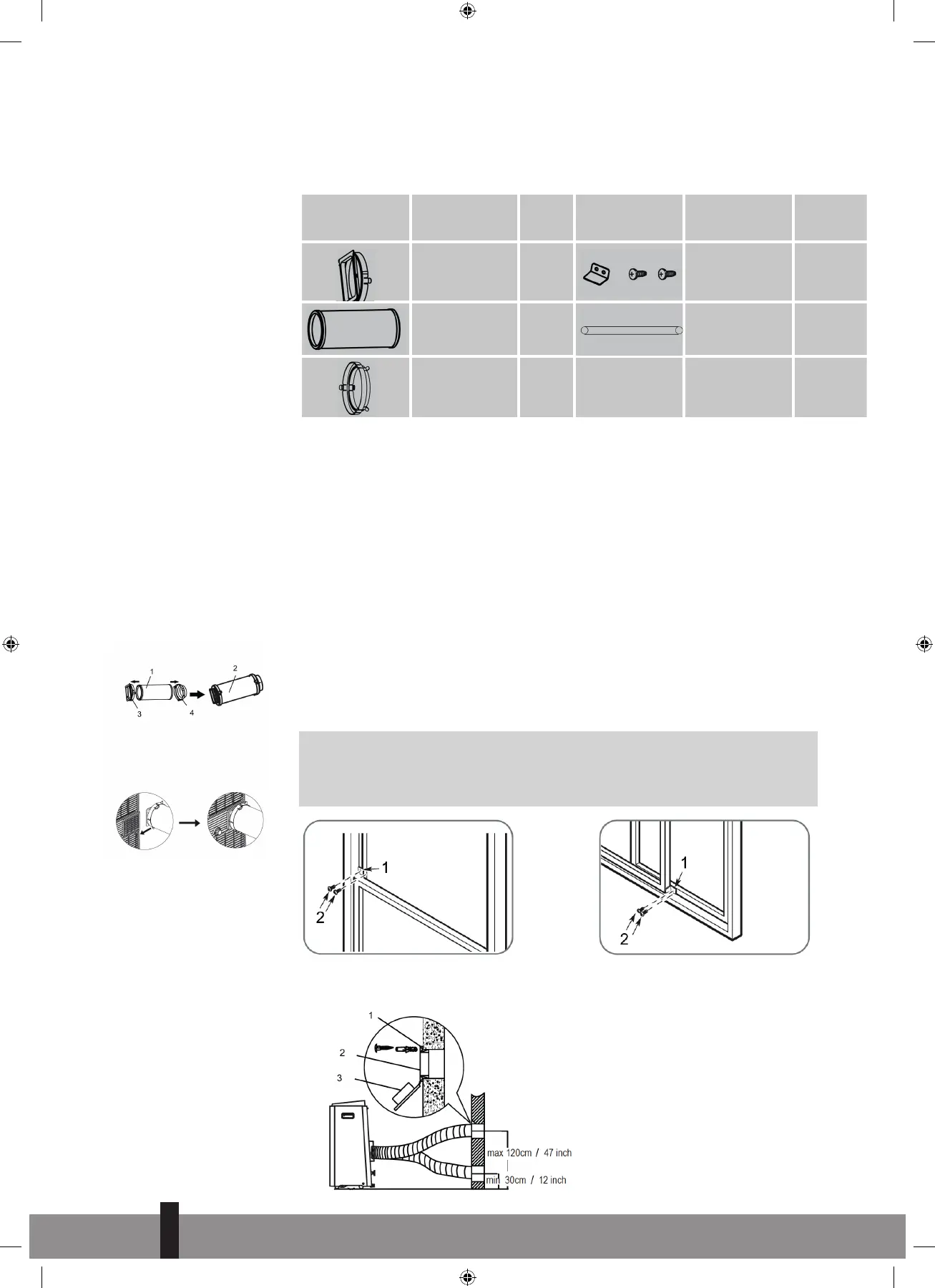 1

2

3

4

1

2

1

2

1

2

3

max 120cm / 47 inch

min 30cm / 12 inch