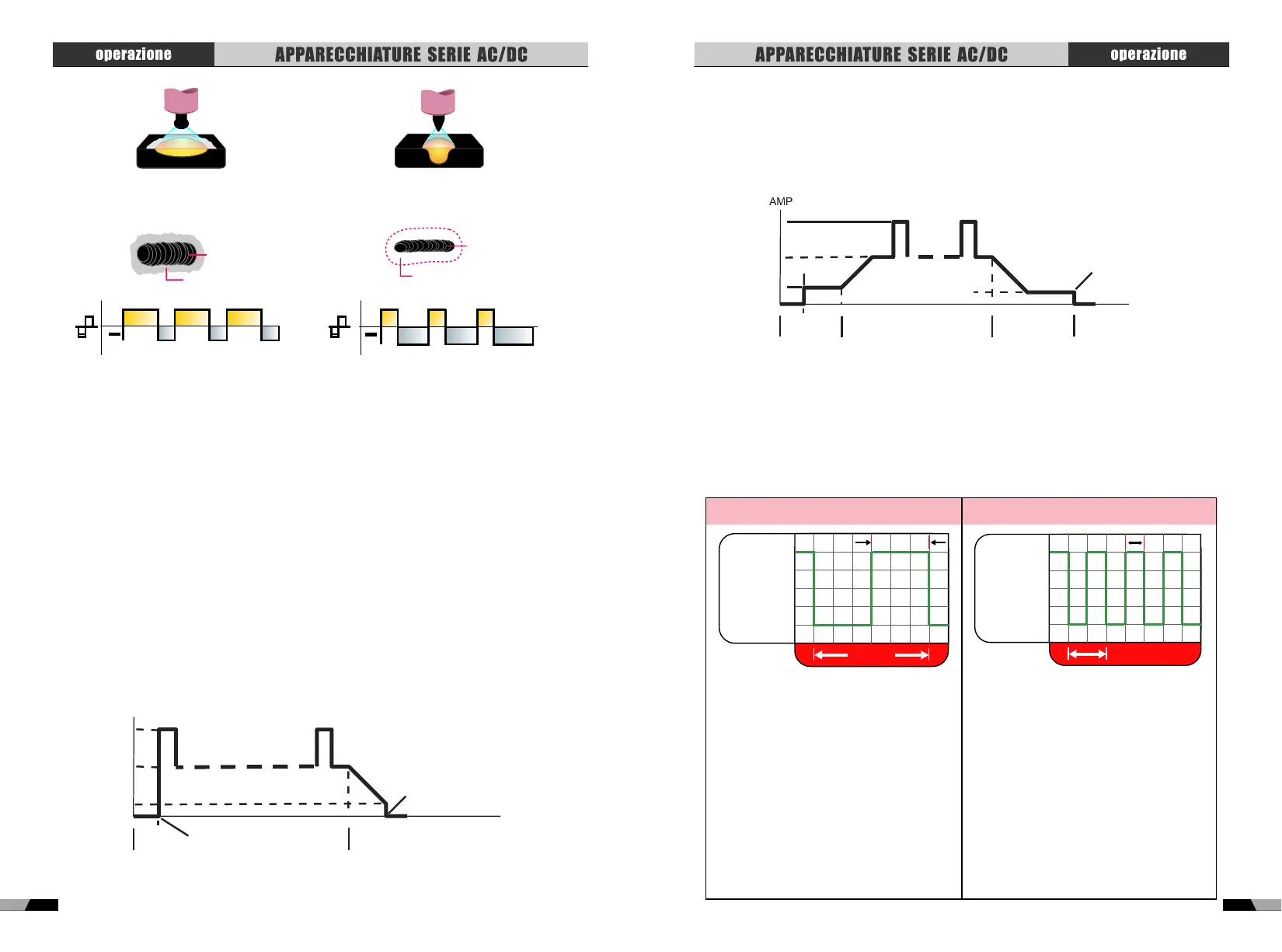 operazione APPARECCHIATURE SERIE AC/DC

APPARECCHIATURE SERIE AC/DC operazione

AMP