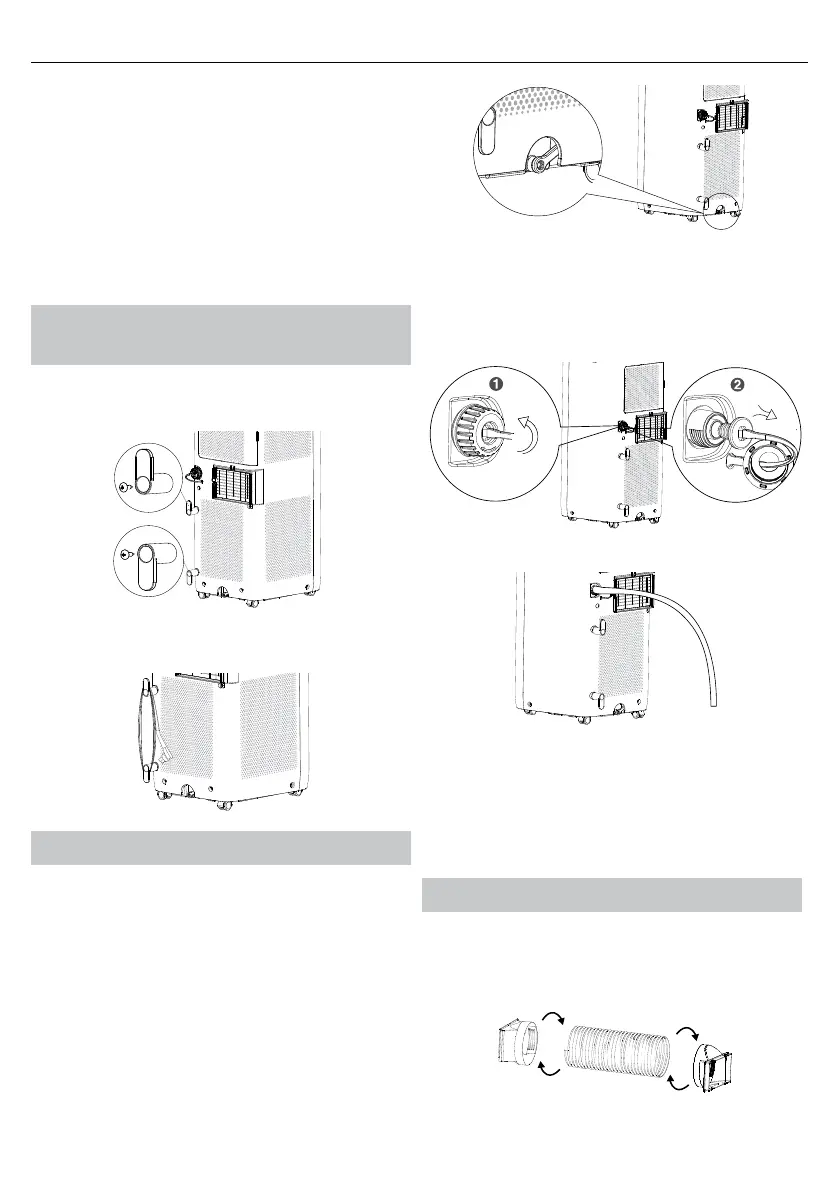 1

2