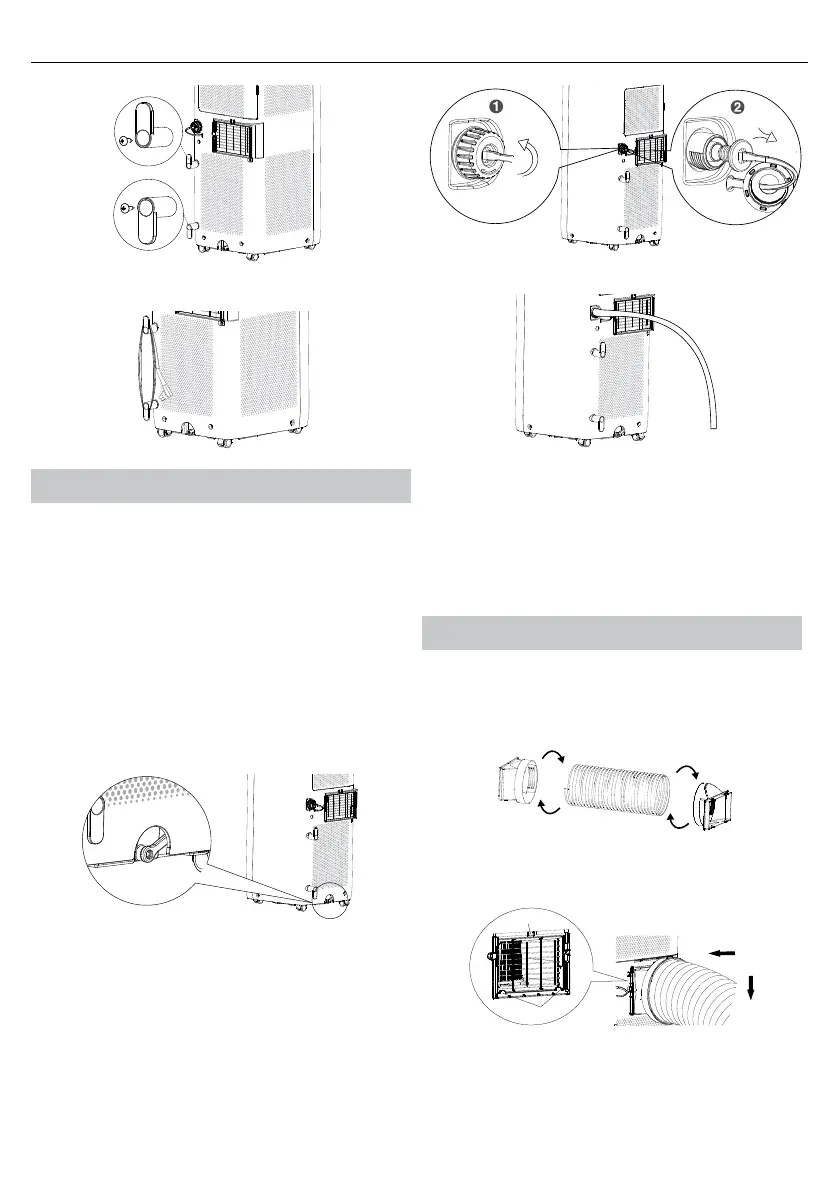 ❶

❷