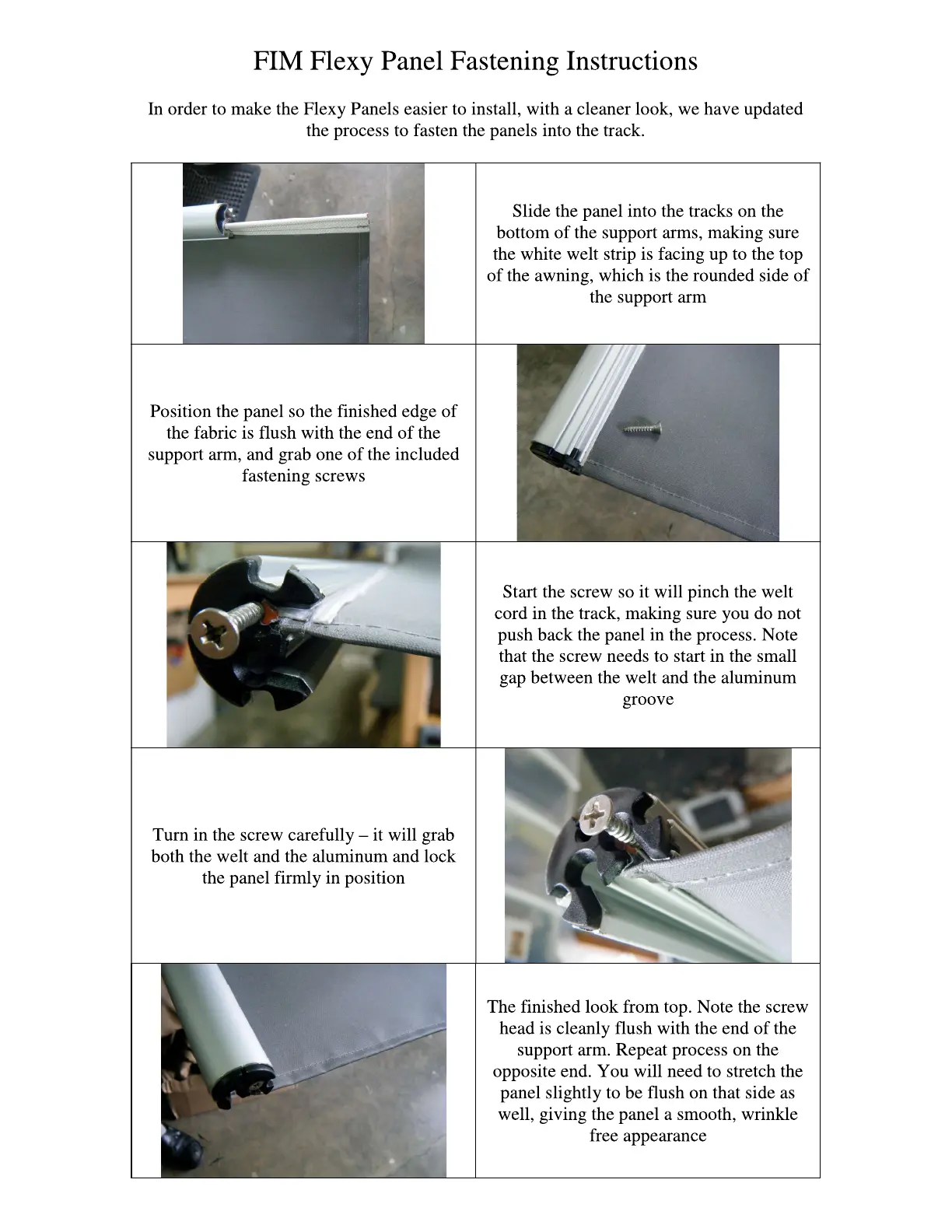 FIM Flexy Panel Fastening Instructions

In order to make the Flexy Panels easier to install, with a cleaner look, we have updated the process to fasten the panels into the track.

Slide the panel into the tracks on the bottom of the support arms, making sure the white welt strip is facing up to the top of the awning, which is the rounded side of the support arm

Position the panel so the finished edge of the fabric is flush with the end of the support arm, and grab one of the included fastening screws

Start the screw so it will pinch the welt cord in the track, making sure you do not push back the panel in the process. Note that the screw needs to start in the small gap between the welt and the aluminum groove

Turn in the screw carefully – it will grab both the welt and the aluminum and lock the panel firmly in position

The finished look from top. Note the screw head is cleanly flush with the end of the support arm. Repeat process on the opposite end. You will need to stretch the panel slightly to be flush on that side as well, giving the panel a smooth, wrinkle free appearance