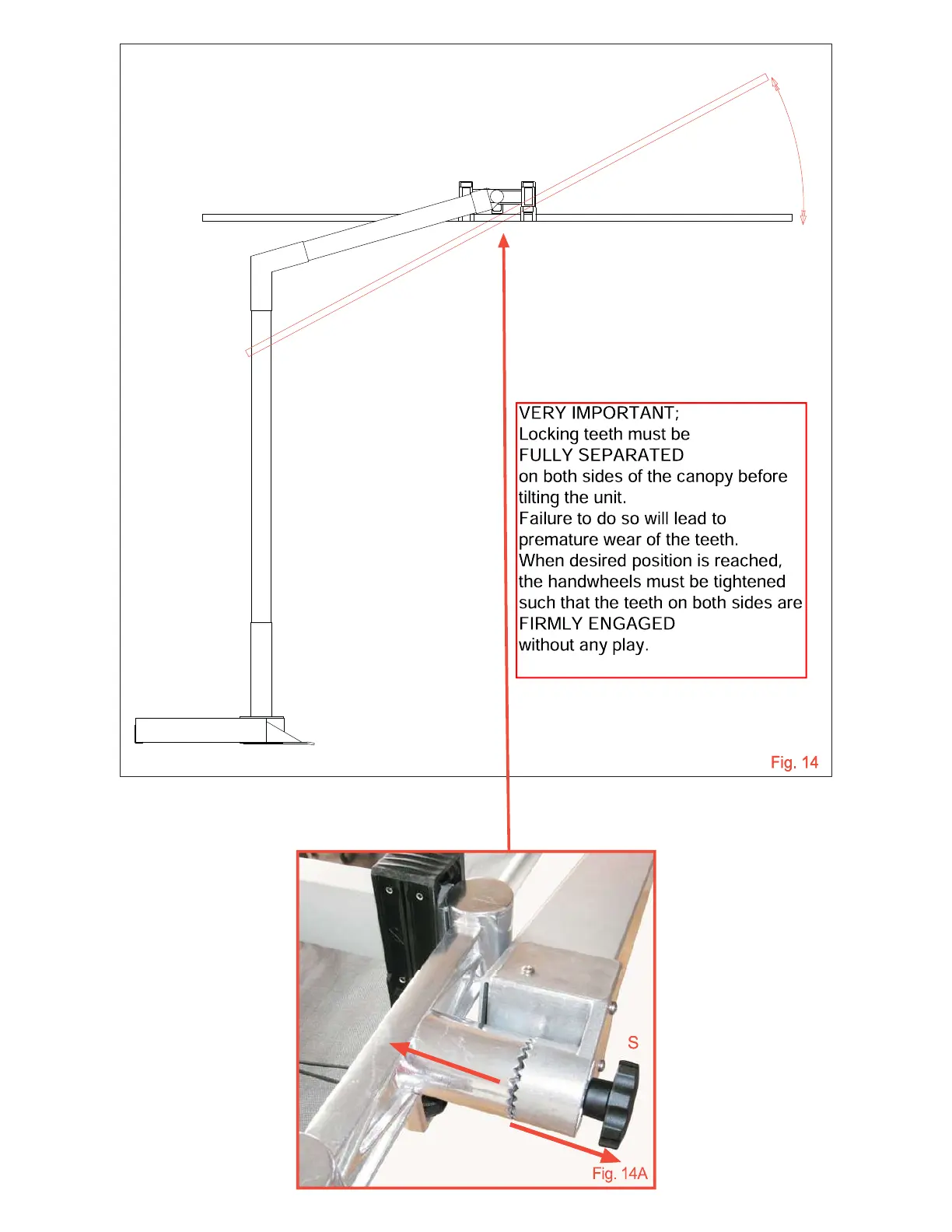 VERY IMPORTANT;
Locking teeth must be
FULLY SEPARATED
on both sides of the canopy before tilting the unit.
Failure to do so will lead to premature wear of the teeth.
When desired position is reached, the handwheels must be tightened such that the teeth on both sides are
FIRMLY ENGAGED
without any play.

Fig. 14

S

Fig. 14A