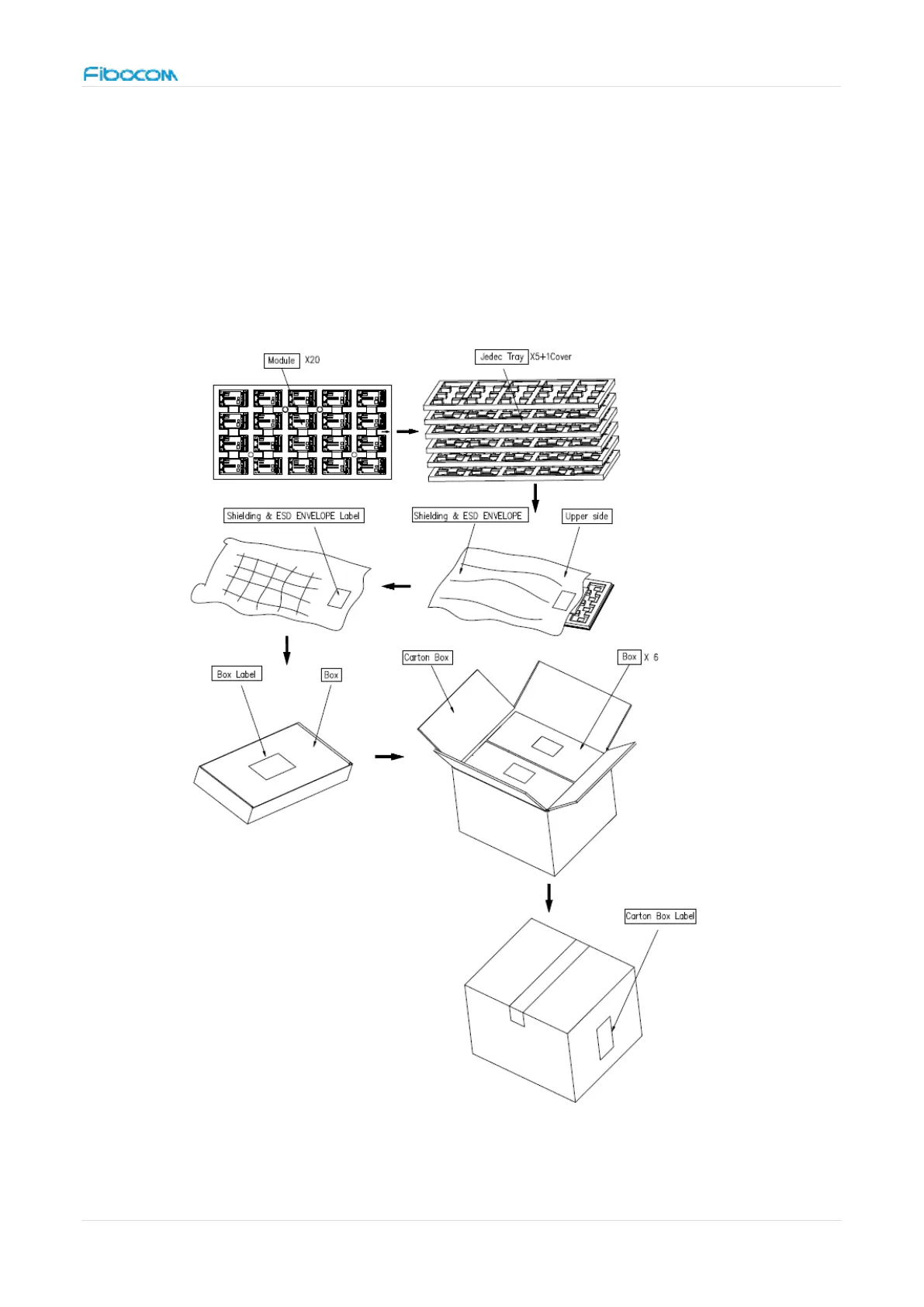 Fibocom

Module X20

Jedec Tray X5+1Cover

Shielding & ESD ENVELOPE Label

Shielding & ESD ENVELOPE

Upper side

Box Label

Box

Carton Box

Box X 6

Carton Box Label