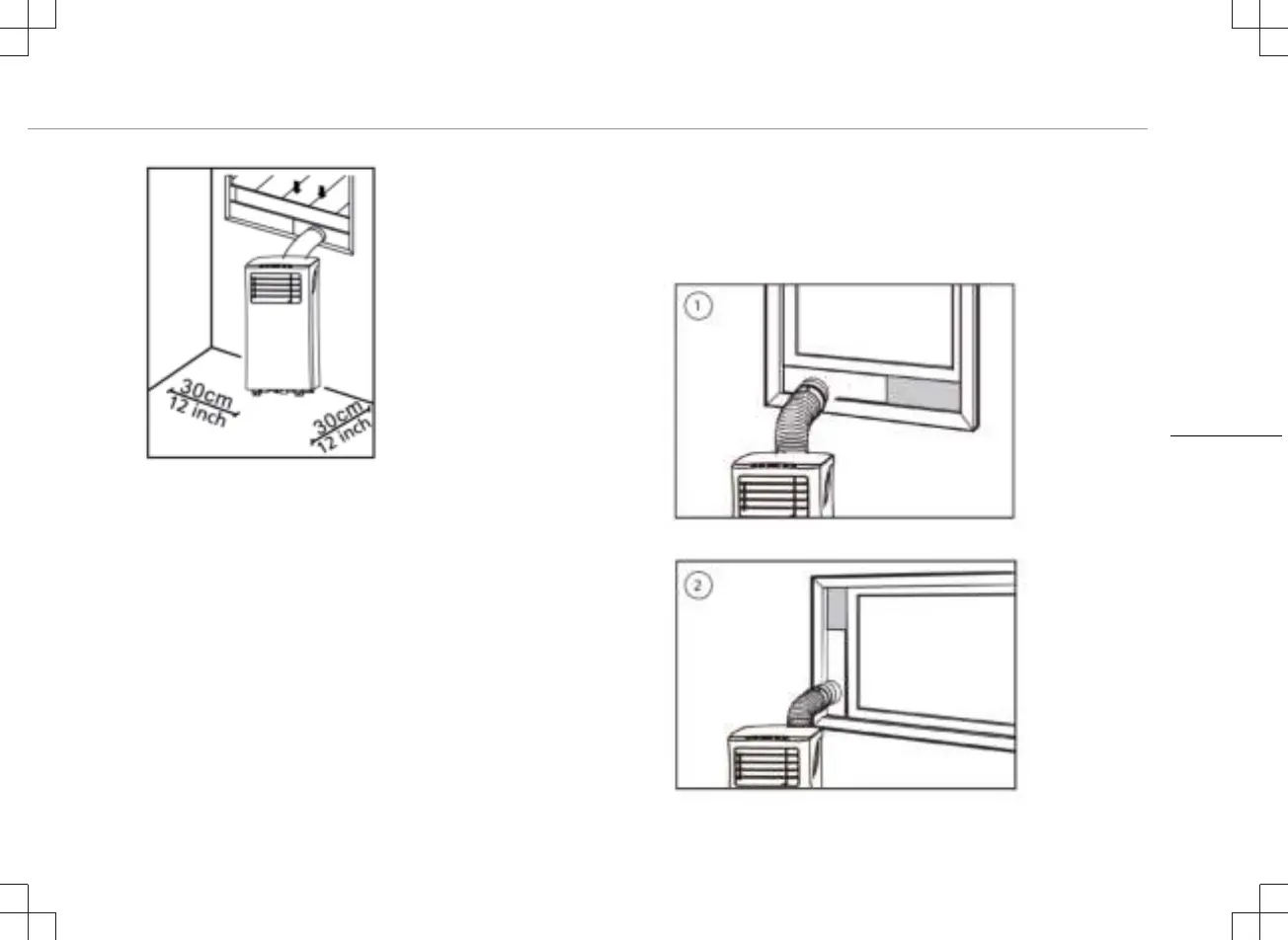 30cm
12 inch
30cm
12 inch

1

2