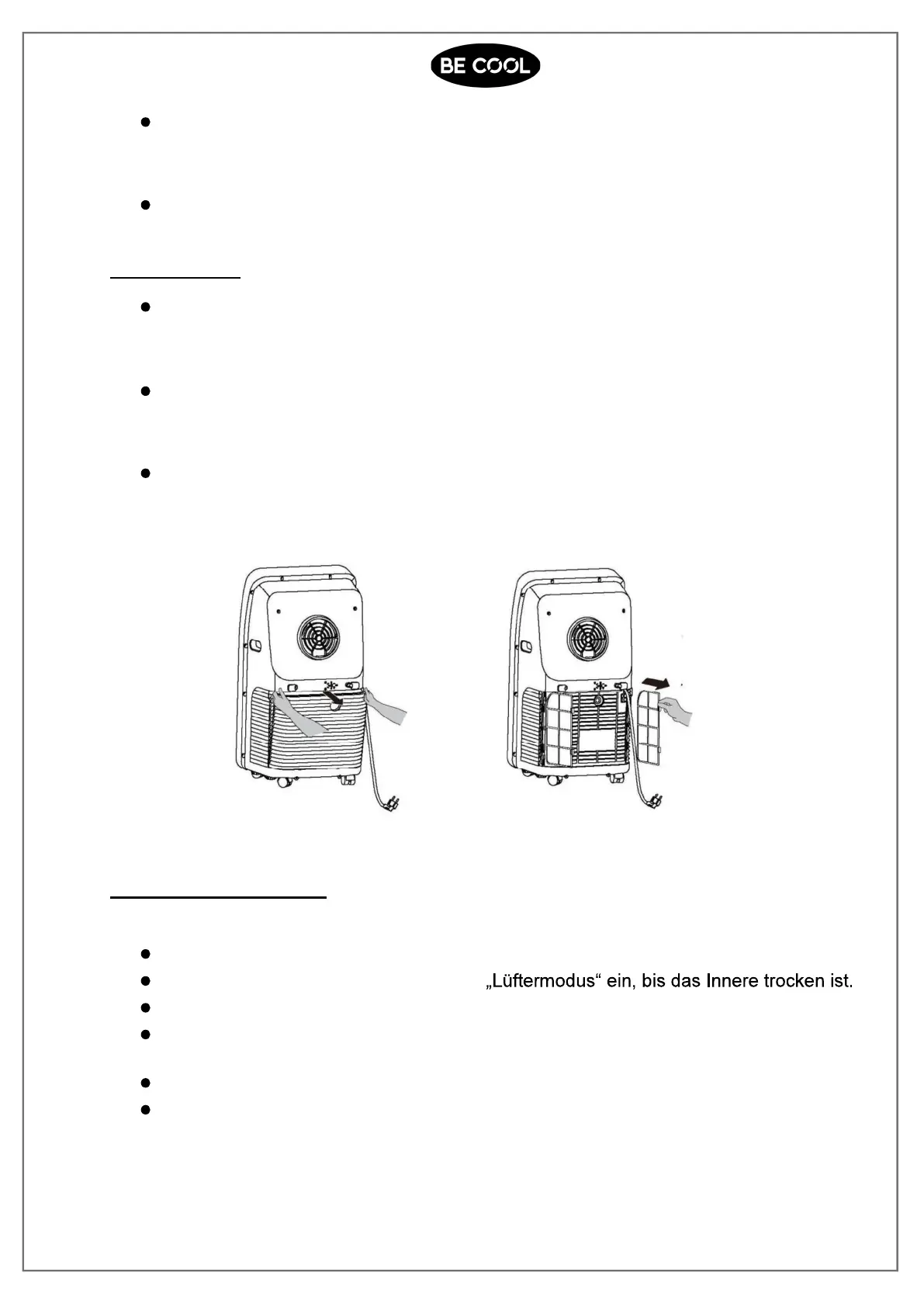 BE COOL

„Lüftermodus“ ein, bis das Innere trocken ist.