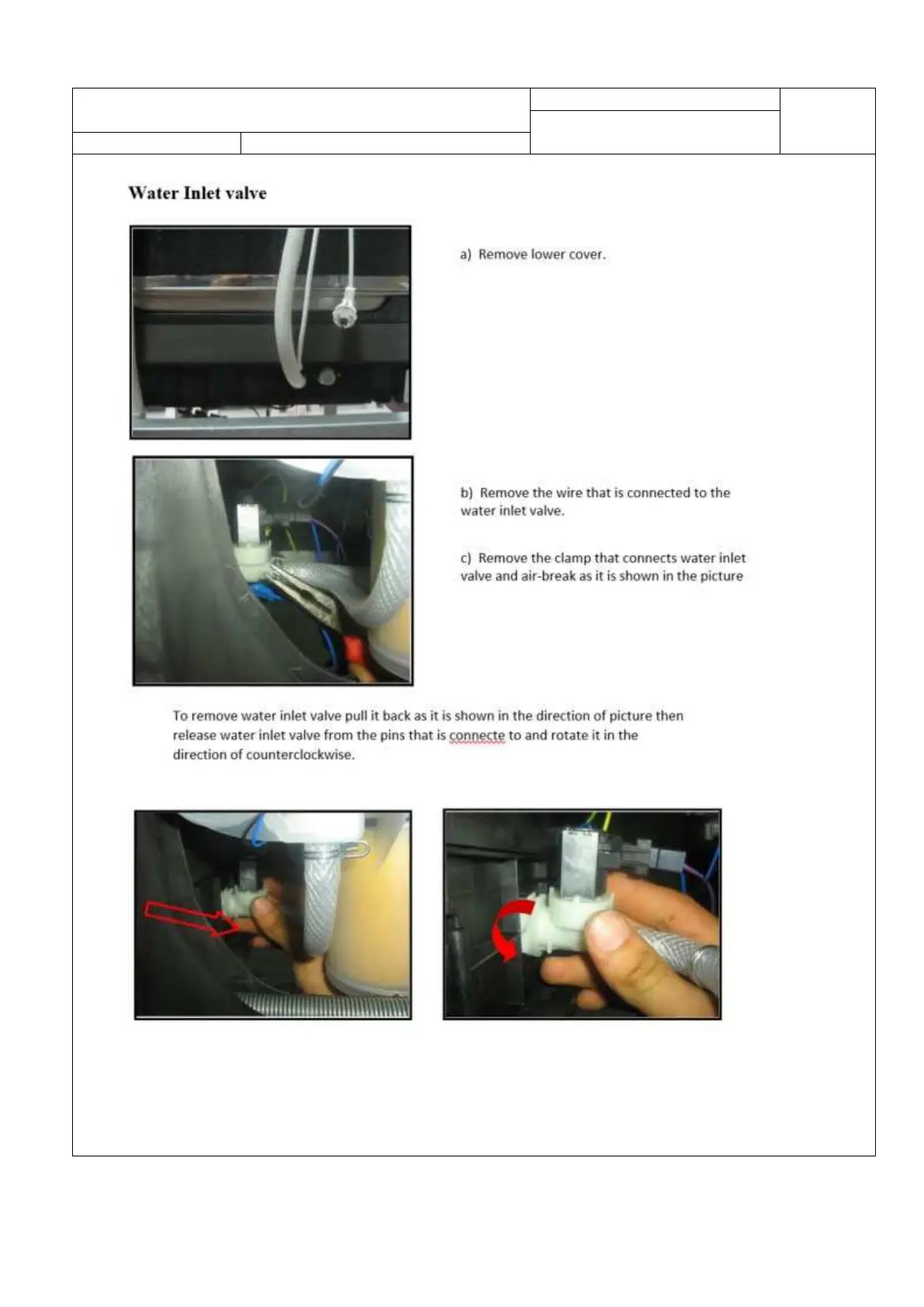 Water Inlet valve

a) Remove lower cover.

b) Remove the wire that is connected to the water inlet valve.

c) Remove the clamp that connects water inlet valve and air-break as it is shown in the picture

To remove water inlet valve pull it back as it is shown in the direction of picture then release water inlet valve from the pins that is connecte to and rotate it in the direction of counterclockwise.