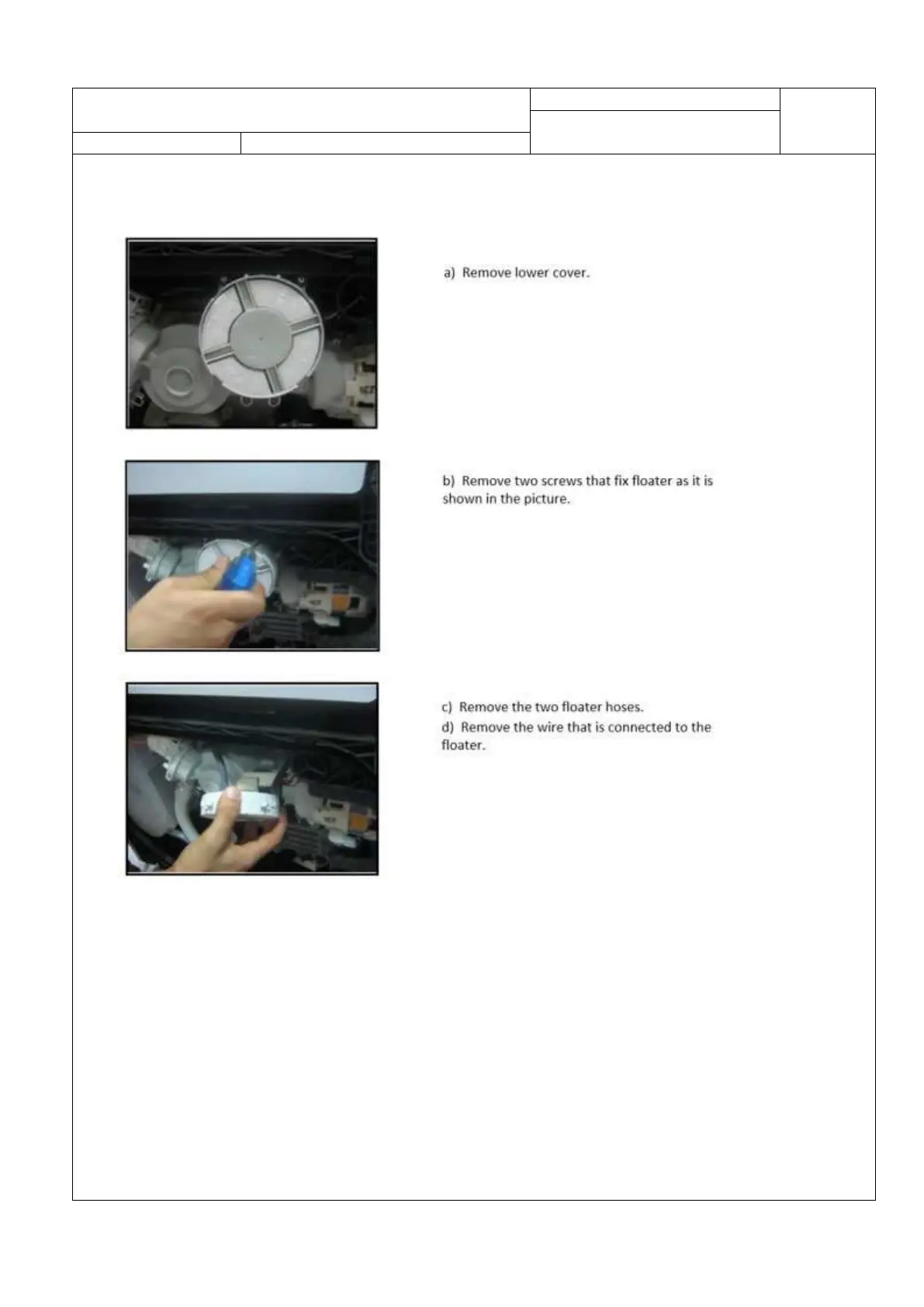 a) Remove lower cover.

b) Remove two screws that fix floater as it is shown in the picture.

c) Remove the two floater hoses.

d) Remove the wire that is connected to the floater.