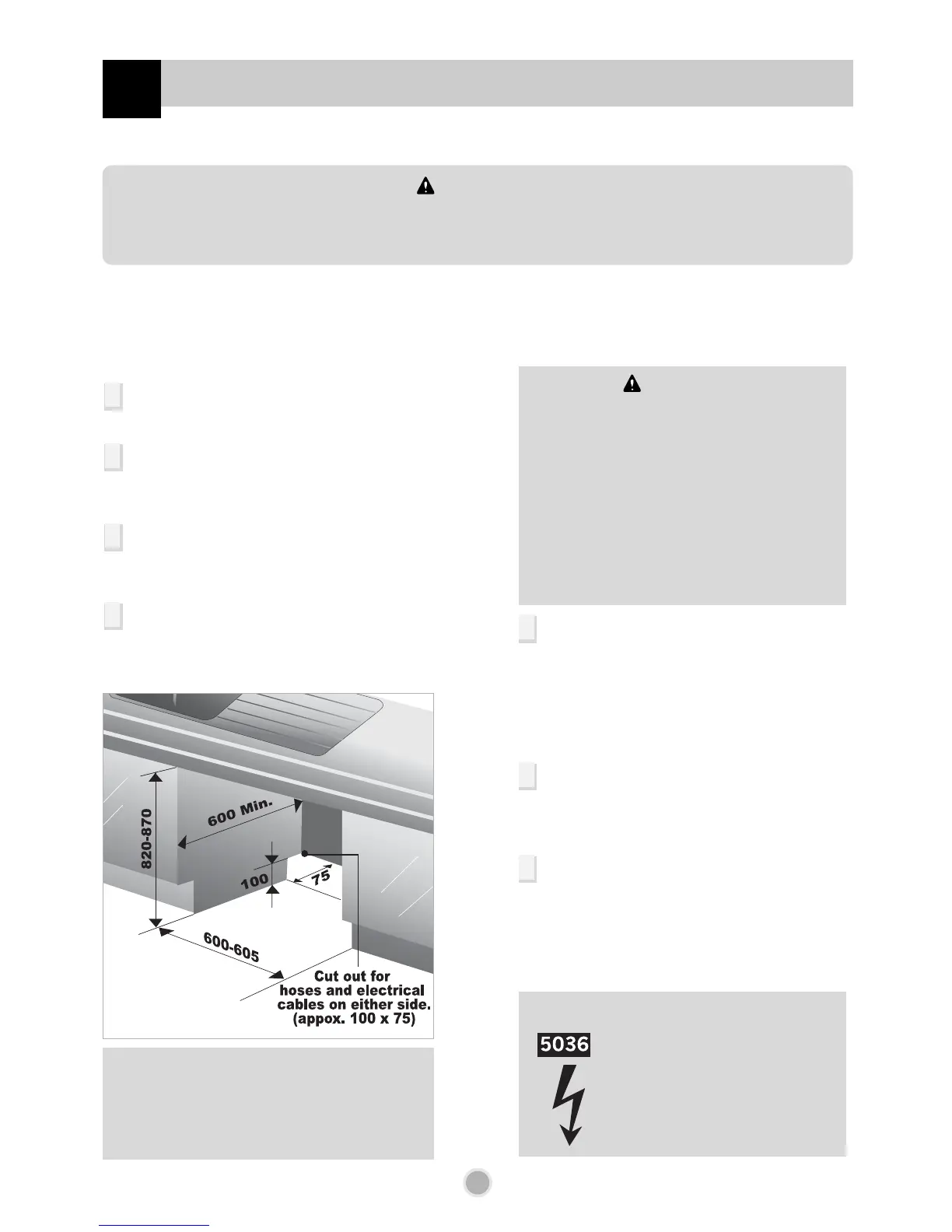 820-870

600 Min.

100

75

600-605

Cut out for hoses and electrical cables on either side. (appox. 100 x 75)

5036