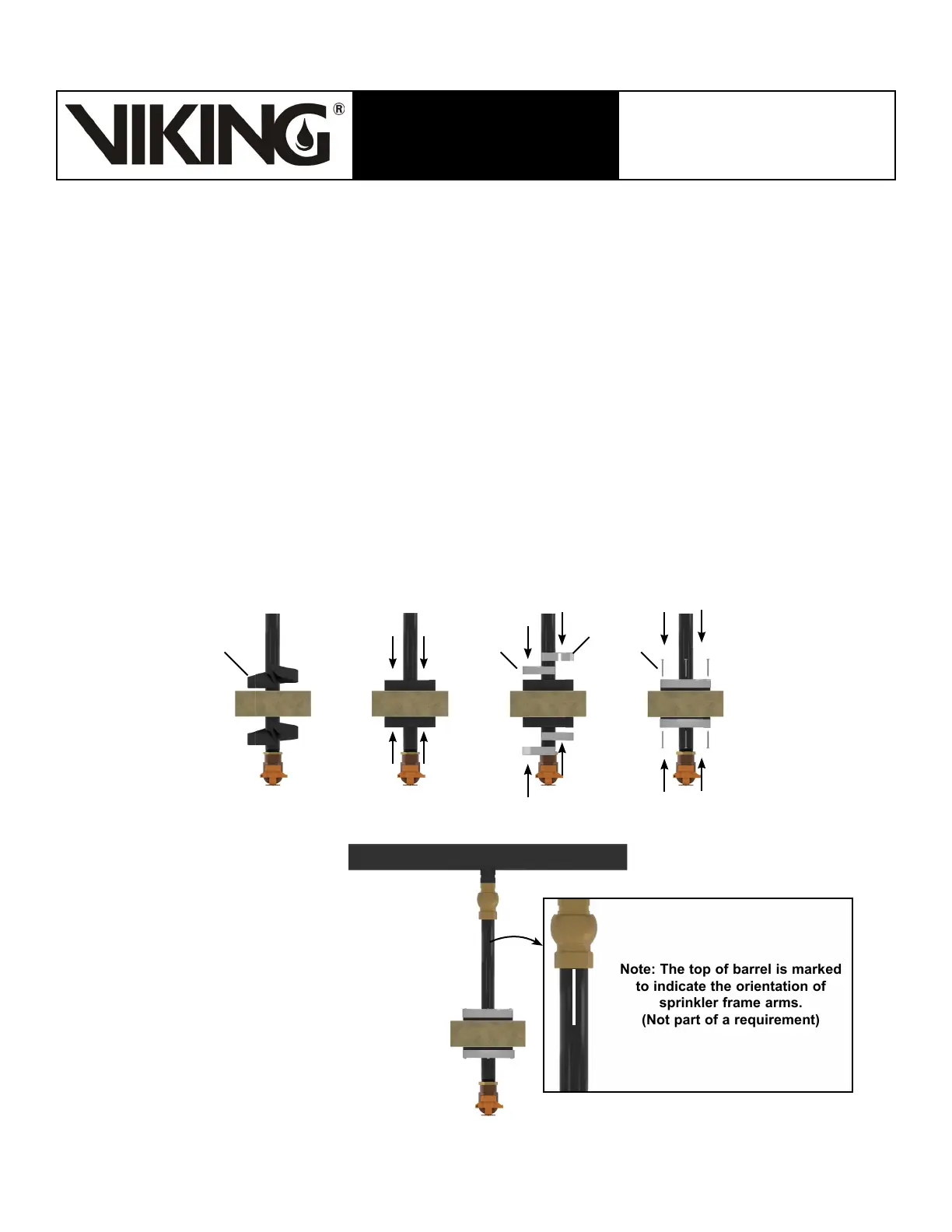 VIKING®

Note: The top of barrel is marked to indicate the orientation of sprinkler frame arms.
(Not part of a requirement)